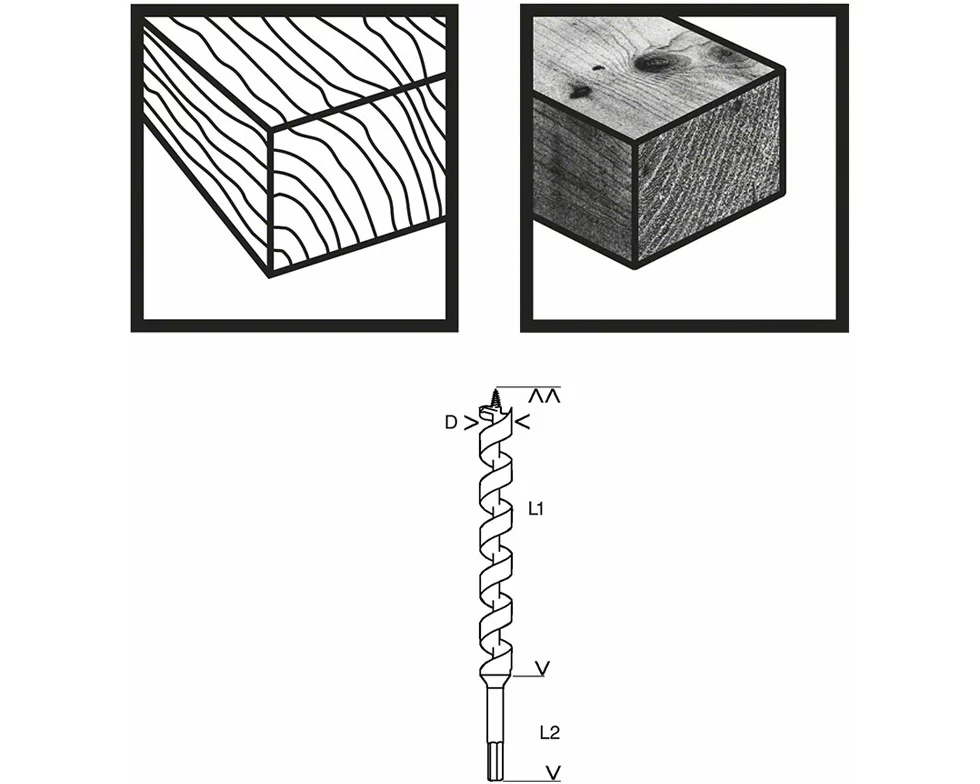 D
L1
L2