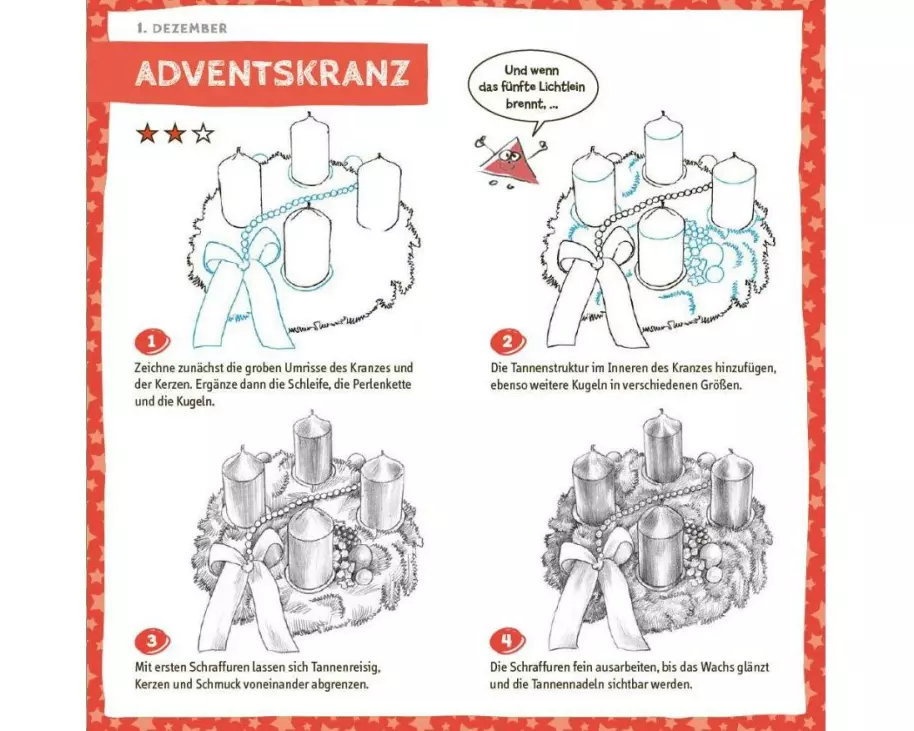 1. DEZEMBER

ADVENTSKRANZ

Und wenn das fünfte Lichtlein brennt, ...

1

Zeichne zunächst die groben Umrisse des Kranzes und der Kerzen. Ergänze dann die Schleife, die Perlenkette und die Kugeln.

2

Die Tannenstruktur im Inneren des Kranzes hinzufügen, ebenso weitere Kugeln in verschiedenen Größen.

3

Mit ersten Schraffuren lassen sich Tannenreisig, Kerzen und Schmuck voneinander abgrenzen.

4

Die Schraffuren fein ausarbeiten, bis das Wachs glänzt und die Tannennadeln sichtbar werden.