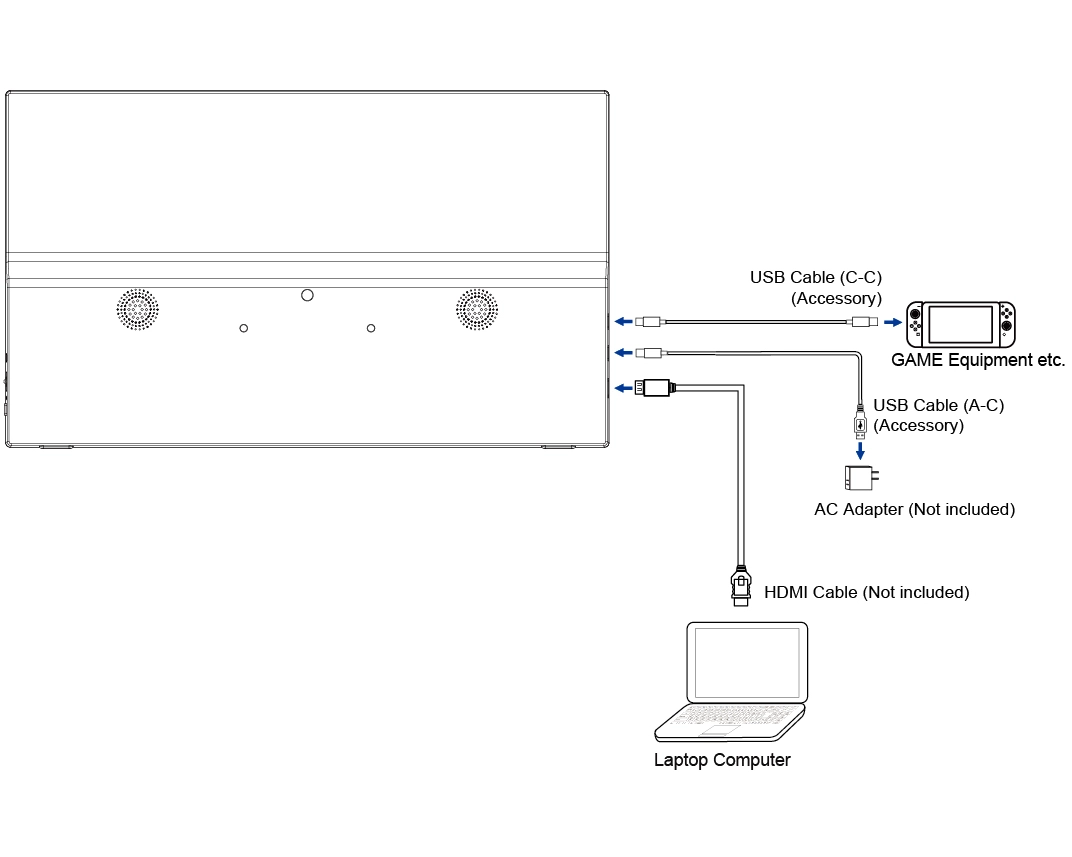 USB Cable (C-C)
(Accessory)

GAME Equipment etc.

USB Cable (A-C)
(Accessory)

AC Adapter (Not included)

HDMI Cable (Not included)

Laptop Computer