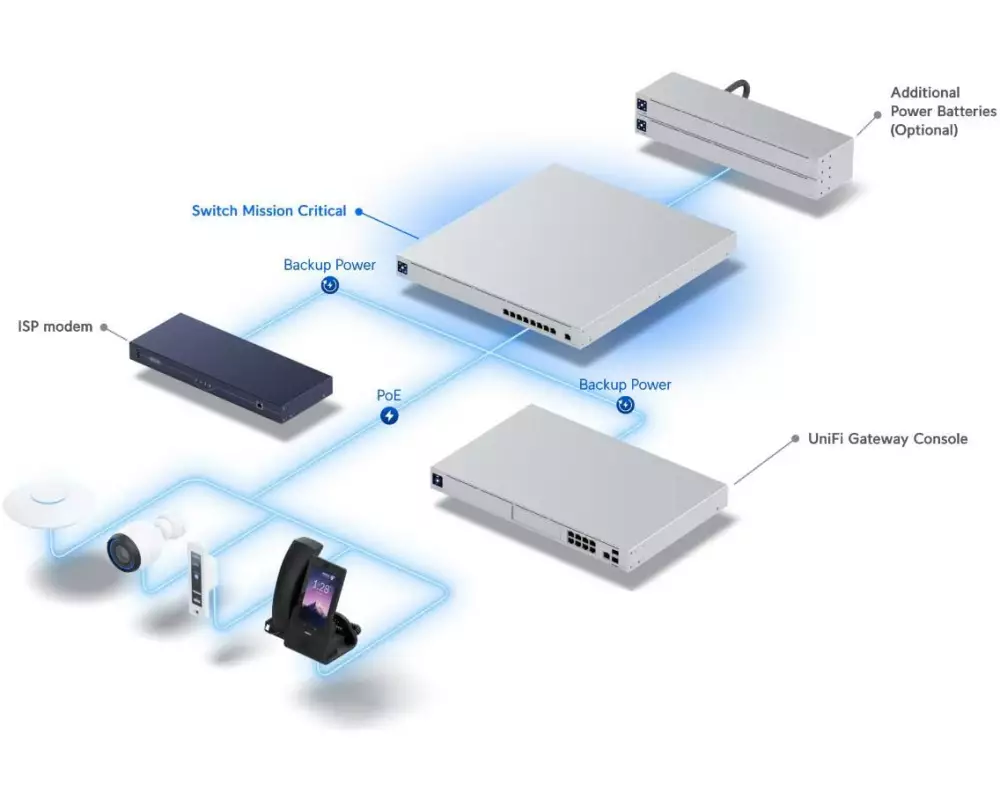 Additional
Power Batteries
(Optional)

Switch Mission Critical

Backup Power

ISP modem

PoE

Backup Power

UniFi Gateway Console

1:28