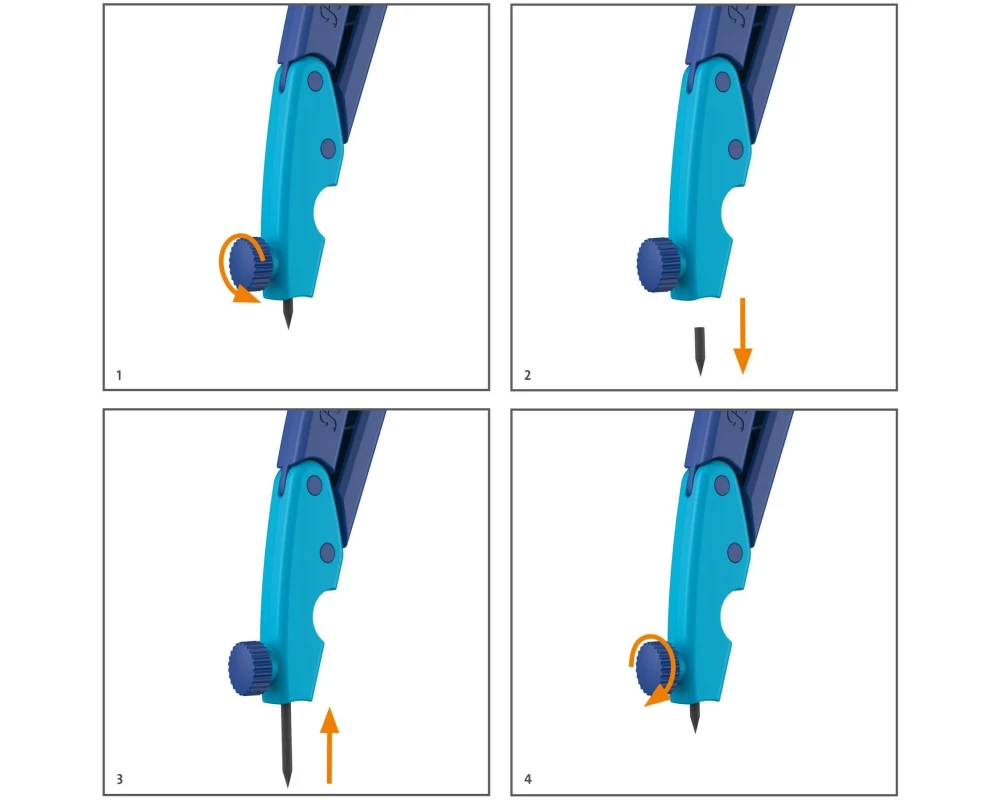 1

2

3

4