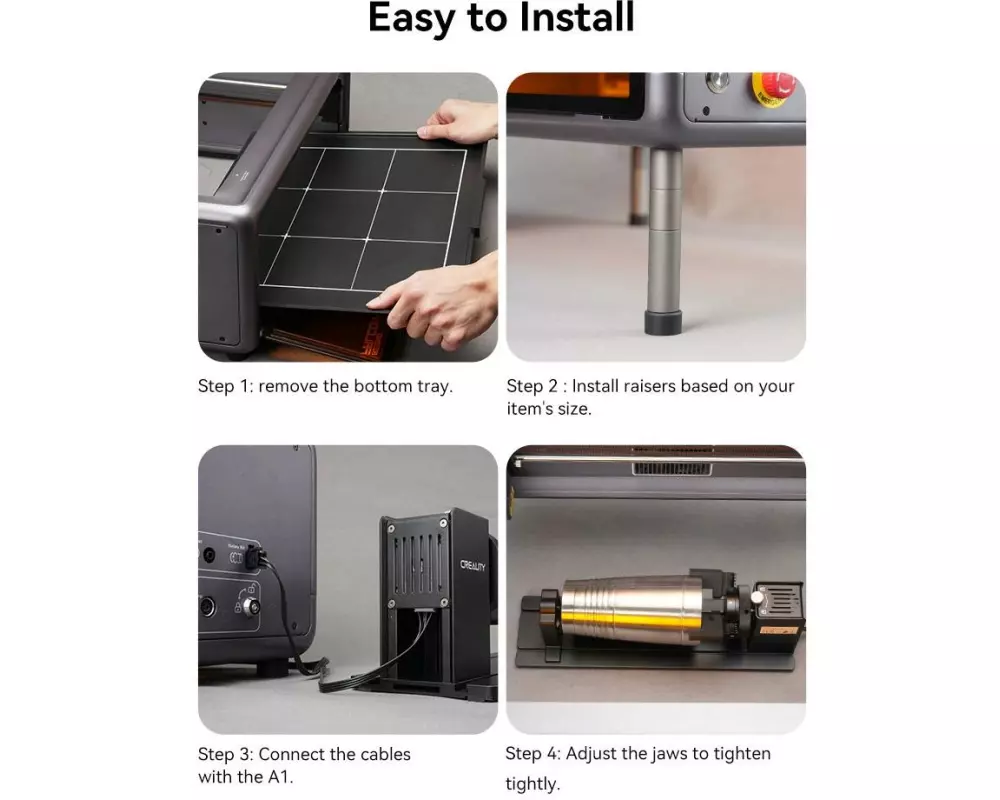 Easy to Install

Step 1: remove the bottom tray.

Step 2 : Install raisers based on your item's size.

CREALITY

Step 3: Connect the cables with the A1.

Step 4: Adjust the jaws to tighten tightly.