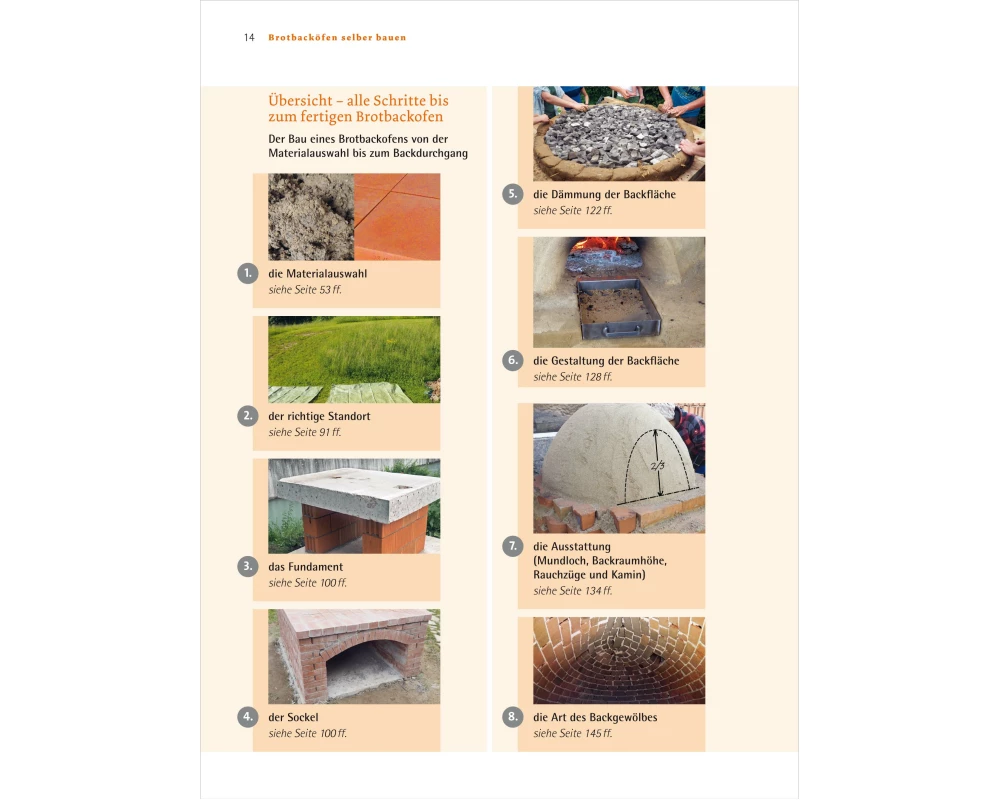 14 Brotbacköfen selber bauen

Übersicht – alle Schritte bis zum fertigen Brotbackofen

Der Bau eines Brotbackofens von der Materialauswahl bis zum Backdurchgang

1. die Materialauswahl
siehe Seite 53 ff.

2. der richtige Standort
siehe Seite 91 ff.

3. das Fundament
siehe Seite 100 ff.

4. der Sockel
siehe Seite 100 ff.

5. die Dämmung der Backfläche
siehe Seite 122 ff.

6. die Gestaltung der Backfläche
siehe Seite 128 ff.

2/3

7. die Ausstattung (Mundloch, Backraumhöhe, Rauchzüge und Kamin)
siehe Seite 134 ff.

8. die Art des Backgewölbes
siehe Seite 145 ff.