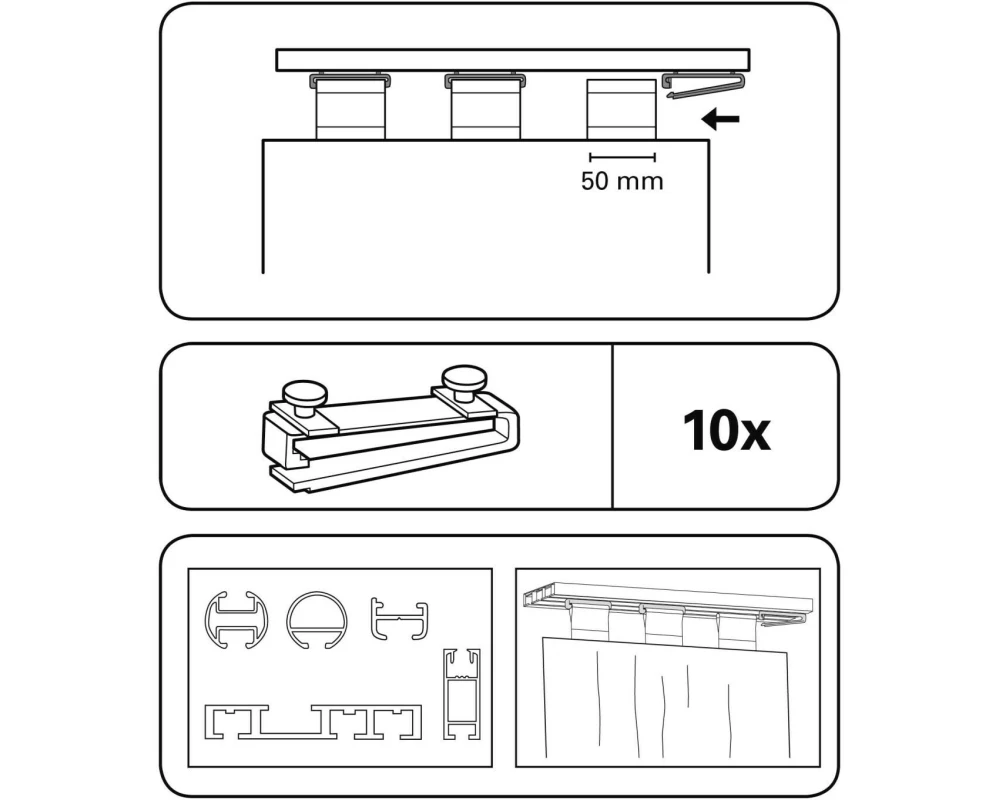 50 mm

10x