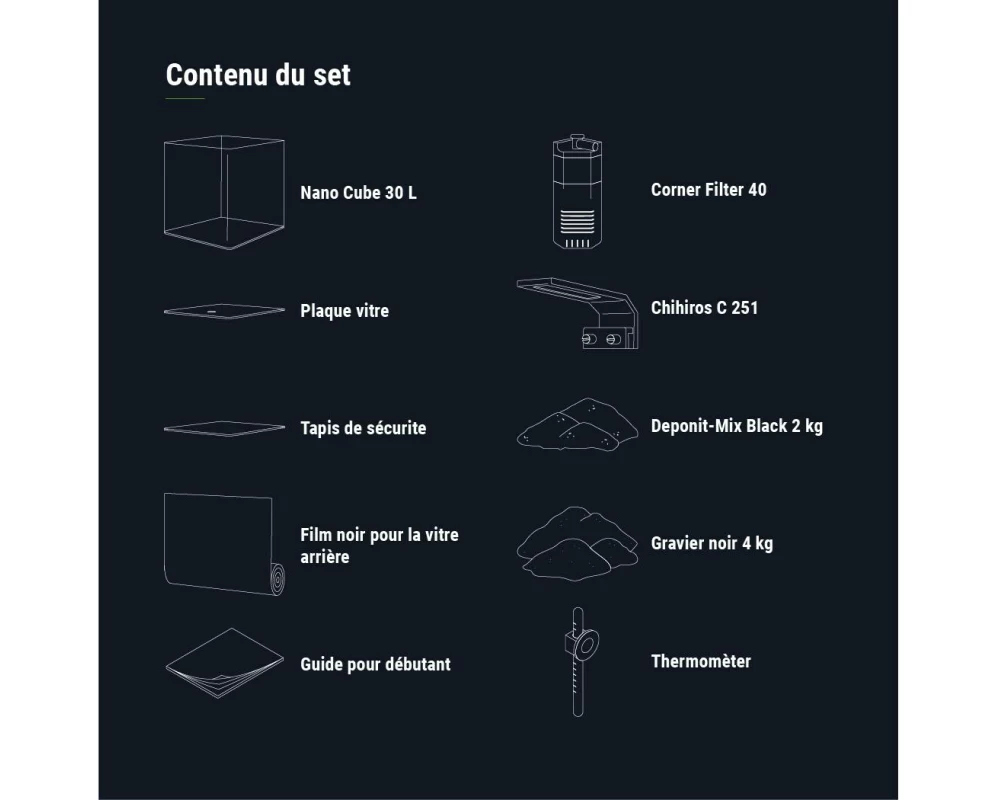 Contenu du set

Nano Cube 30 L

Plaque vitre

Tapis de sécurite

Film noir pour la vitre arrière

Guide pour débutant

Corner Filter 40

Chihiros C 251

Deponit-Mix Black 2 kg

Gravier noir 4 kg

Thermomèter