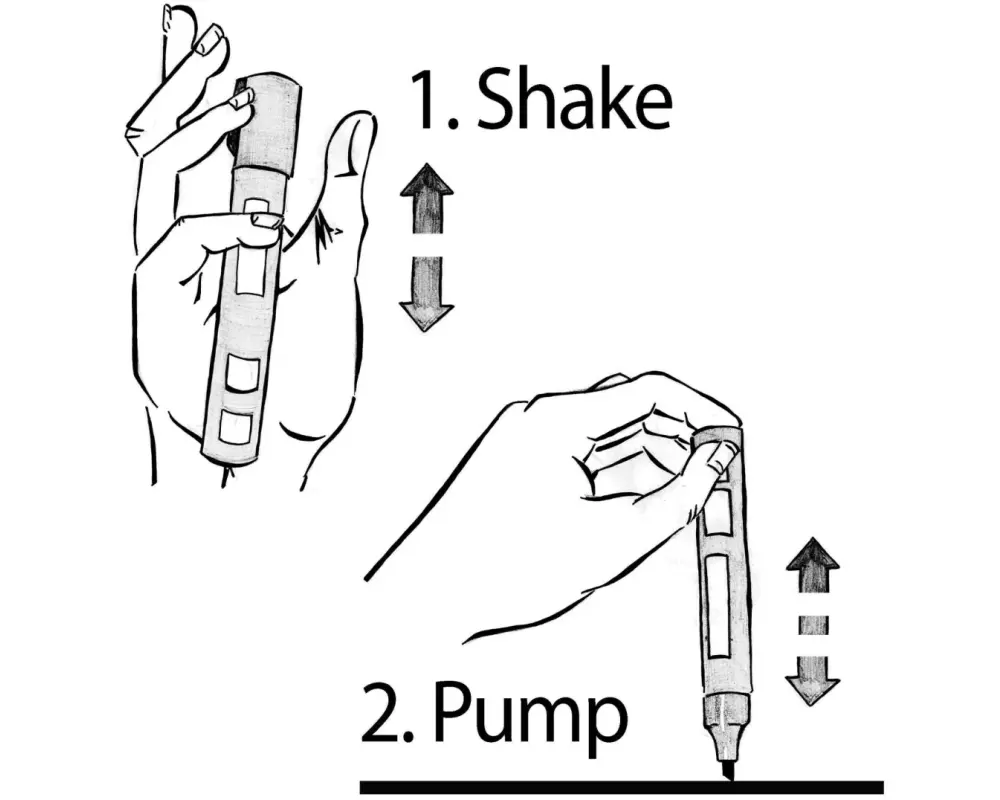 1. Shake

2. Pump