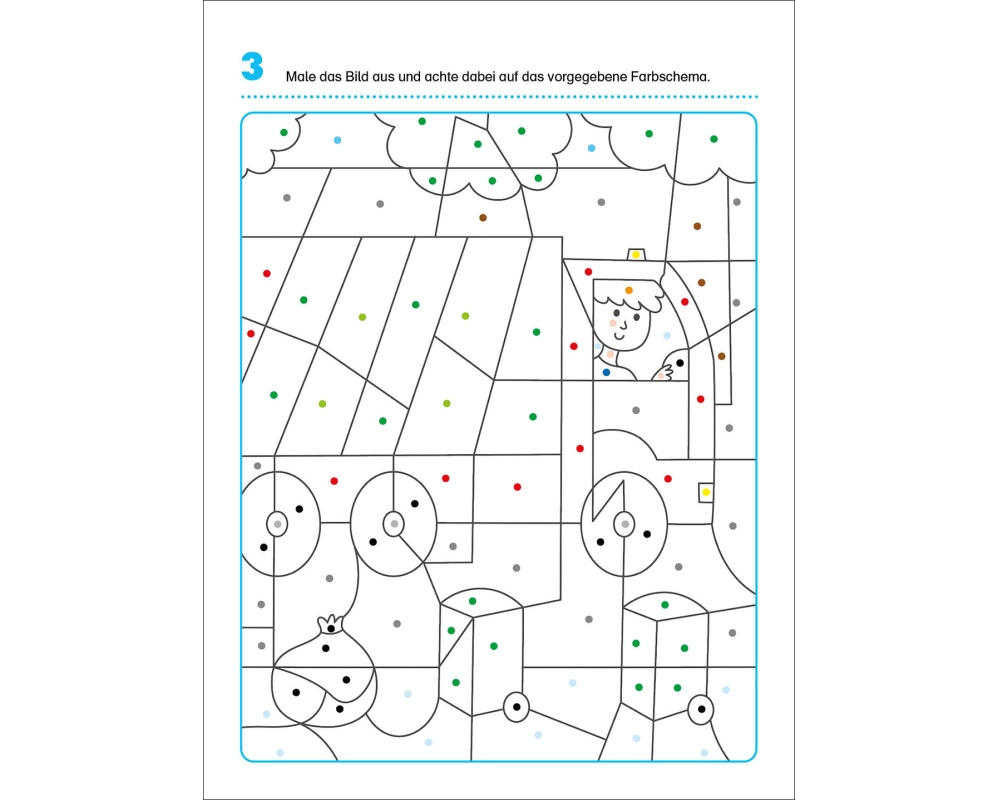 3 Male das Bild aus und achte dabei auf das vorgegebene Farbschema.