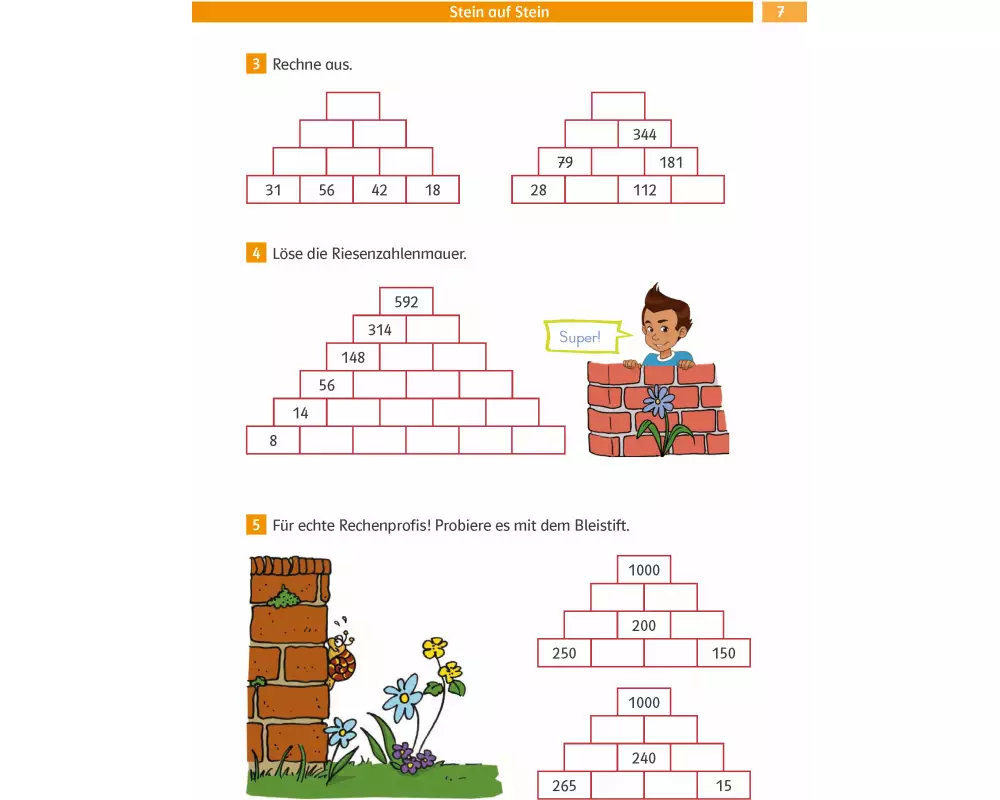 Stein auf Stein

7

3 Rechne aus.

31 56 42 18

344
79 181
28 112

4 Löse die Riesenzahlenmauer.

592
314
148
56
14
8

Super!

5 Für echte Rechenprofis! Probiere es mit dem Bleistift.

1000
200
250 150

1000
240
265 15