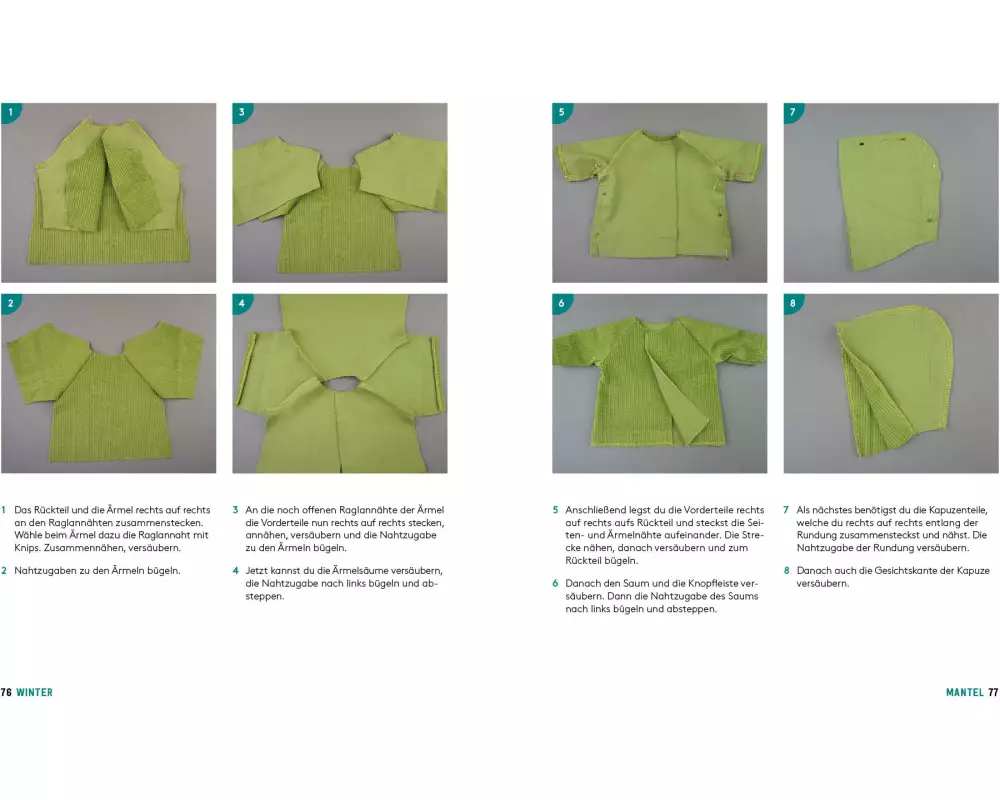 1

3

2

4

1 Das Rückteil und die Ärmel rechts auf rechts an den Raglannähten zusammenstecken. Wähle beim Ärmel dazu die Raglannaht mit Knips. Zusammennähen, versäubern.

2 Nahtzugaben zu den Ärmeln bügeln.

3 An die noch offenen Raglannähte der Ärmel die Vorderteile nun rechts auf rechts stecken, annähen, versäubern und die Nahtzugabe zu den Ärmeln bügeln.

4 Jetzt kannst du die Ärmelsäume versäubern, die Nahtzugabe nach links bügeln und absteppen.

76 WINTER

5

7

6

8

5 Anschließend legst du die Vorderteile rechts auf rechts aufs Rückteil und steckst die Seiten- und Ärmelnähte aufeinander. Die Strecke nähen, danach versäubern und zum Rückteil bügeln.

6 Danach den Saum und die Knopfleiste versäubern. Dann die Nahtzugabe des Saums nach links bügeln und absteppen.

7 Als nächstes benötigst du die Kapuzenteile, welche du rechts auf rechts entlang der Rundung zusammensteckst und nähst. Die Nahtzugabe der Rundung versäubern.

8 Danach auch die Gesichtskante der Kapuze versäubern.

MANTEL 77