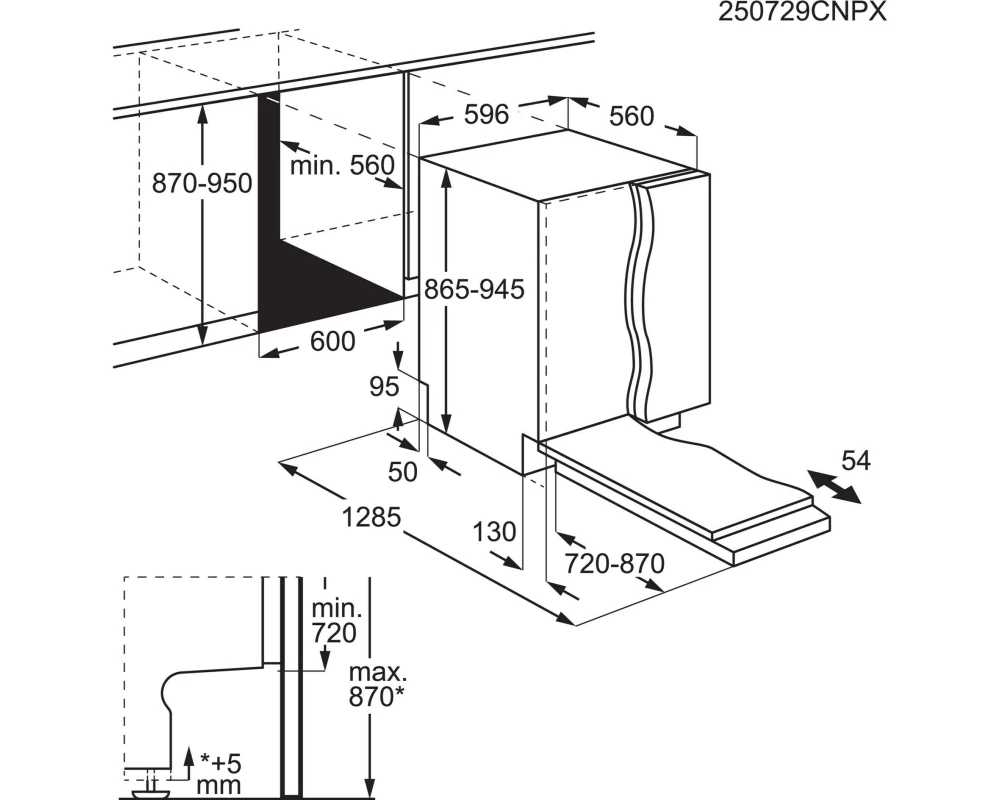 250729CNPX

596
560
870-950
min. 560
865-945
600
95
50
54
1285
130
720-870

min.
720
max.
870*
*+5
mm