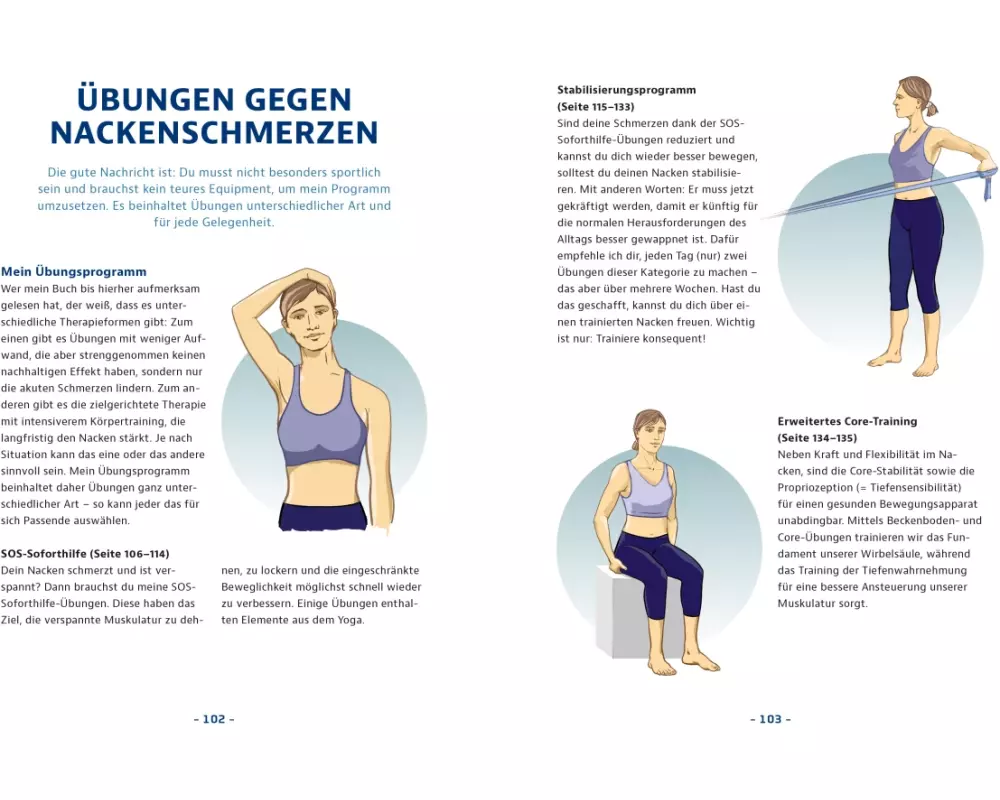 ÜBUNGEN GEGEN NACKENSCHMERZEN

Die gute Nachricht ist: Du musst nicht besonders sportlich sein und brauchst kein teures Equipment, um mein Programm umzusetzen. Es beinhaltet Übungen unterschiedlicher Art und für jede Gelegenheit.

Mein Übungsprogramm
Wer mein Buch bis hierher aufmerksam gelesen hat, der weiß, dass es unterschiedliche Therapieformen gibt: Zum einen gibt es Übungen mit weniger Aufwand, die aber strenggenommen keinen nachhaltigen Effekt haben, sondern nur die akuten Schmerzen lindern. Zum anderen gibt es die zielgerichtete Therapie mit intensiverem Körpertraining, die langfristig den Nacken stärkt. Je nach Situation kann das eine oder das andere sinnvoll sein. Mein Übungsprogramm beinhaltet daher Übungen ganz unterschiedlicher Art – so kann jeder das für sich Passende auswählen.

SOS-Soforthilfe (Seite 106–114)
Dein Nacken schmerzt und ist verspannt? Dann brauchst du meine SOS-Soforthilfe-Übungen. Diese haben das Ziel, die verspannte Muskulatur zu dehnen, zu lockern und die eingeschränkte Beweglichkeit möglichst schnell wieder zu verbessern. Einige Übungen enthalten Elemente aus dem Yoga.

– 102 –

Stabilisierungsprogramm
(Seite 115–133)
Sind deine Schmerzen dank der SOS-Soforthilfe-Übungen reduziert und kannst du dich wieder besser bewegen, solltest du deinen Nacken stabilisieren. Mit anderen Worten: Er muss jetzt gekräftigt werden, damit er künftig für die normalen Herausforderungen des Alltags besser gewappnet ist. Dafür empfehle ich dir, jeden Tag (nur) zwei Übungen dieser Kategorie zu machen – das aber über mehrere Wochen. Hast du das geschafft, kannst du dich über einen trainierten Nacken freuen. Wichtig ist nur: Trainiere konsequent!

Erweitertes Core-Training
(Seite 134–135)
Neben Kraft und Flexibilität im Nacken, sind die Core-Stabilität sowie die Propriozeption (= Tiefensensibilität) für einen gesunden Bewegungsapparat unabdingbar. Mittels Beckenboden- und Core-Übungen trainieren wir das Fundament unserer Wirbelsäule, während das Training der Tiefenwahrnehmung für eine bessere Ansteuerung unserer Muskulatur sorgt.

– 103 –