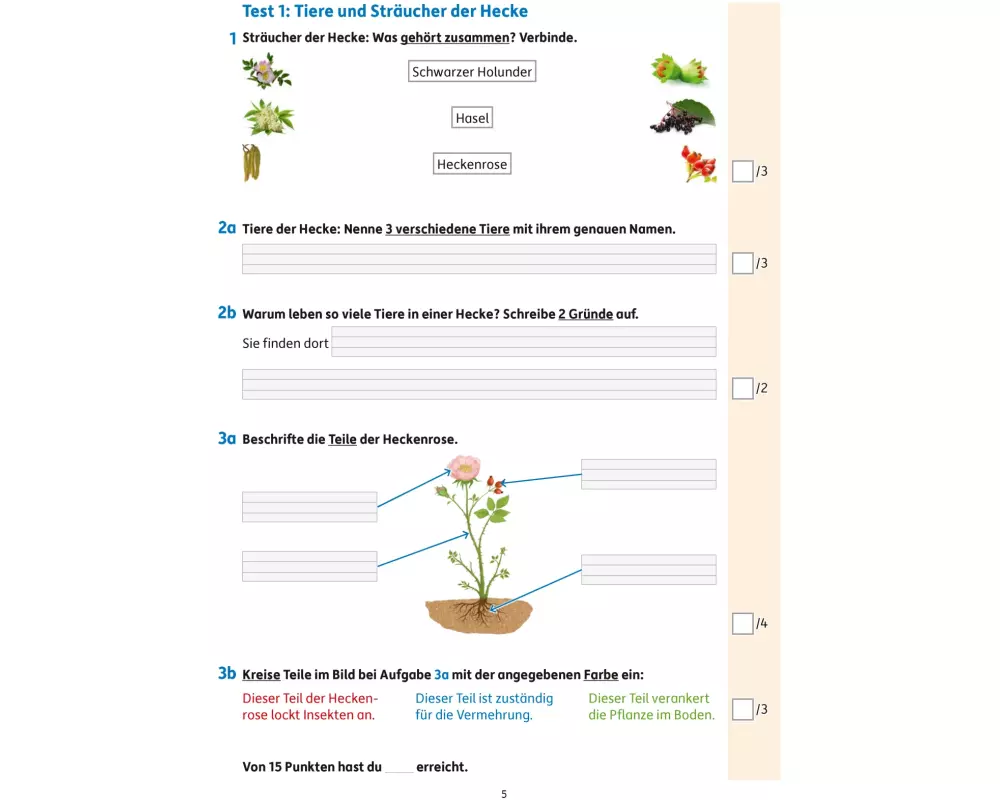 Test 1: Tiere und Sträucher der Hecke

1 Sträucher der Hecke: Was gehört zusammen? Verbinde.

Schwarzer Holunder

Hasel

Heckenrose

/3

2a Tiere der Hecke: Nenne 3 verschiedene Tiere mit ihrem genauen Namen.

/3

2b Warum leben so viele Tiere in einer Hecke? Schreibe 2 Gründe auf.

Sie finden dort

/2

3a Beschrifte die Teile der Heckenrose.

/4

3b Kreise Teile im Bild bei Aufgabe 3a mit der angegebenen Farbe ein:

Dieser Teil der Heckenrose lockt Insekten an.

Dieser Teil ist zuständig für die Vermehrung.

Dieser Teil verankert die Pflanze im Boden.

/3

Von 15 Punkten hast du ____ erreicht.

5