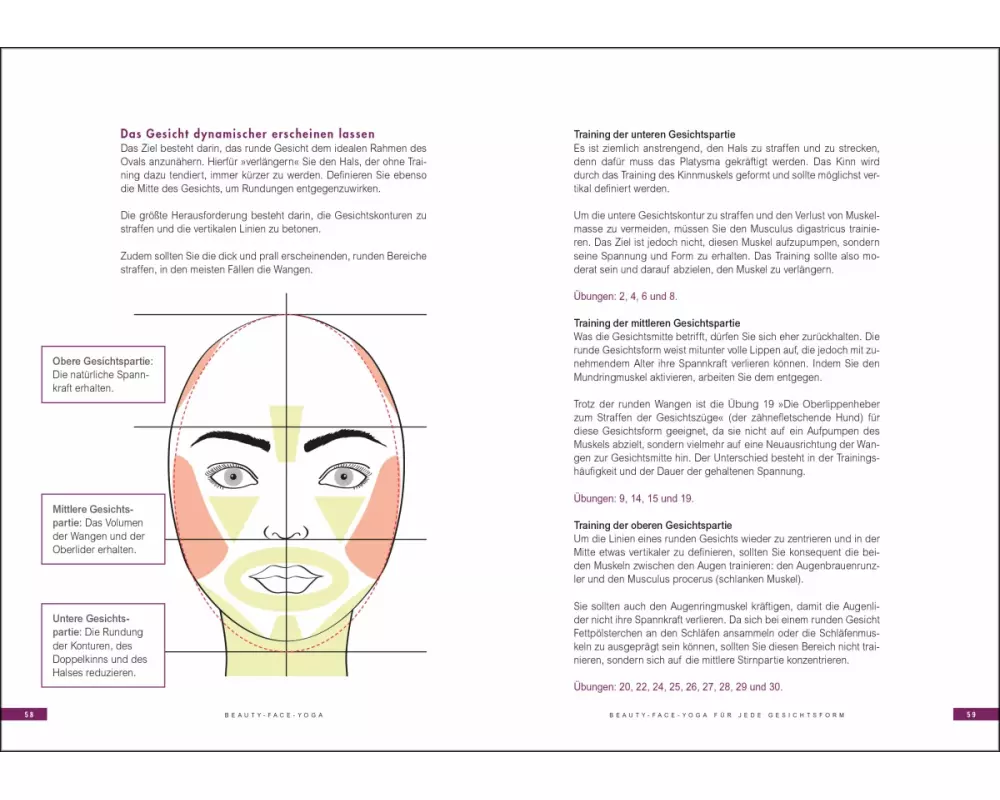 Das Gesicht dynamischer erscheinen lassen
Das Ziel besteht darin, das runde Gesicht dem idealen Rahmen des Ovals anzunähern. Hierfür »verlängern« Sie den Hals, der ohne Training dazu tendiert, immer kürzer zu werden. Definieren Sie ebenso die Mitte des Gesichts, um Rundungen entgegenzuwirken.

Die größte Herausforderung besteht darin, die Gesichtskonturen zu straffen und die vertikalen Linien zu betonen.

Zudem sollten Sie die dick und prall erscheinenden, runden Bereiche straffen, in den meisten Fällen die Wangen.

Obere Gesichtspartie: Die natürliche Spannkraft erhalten.

Mittlere Gesichtspartie: Das Volumen der Wangen und der Oberlider erhalten.

Untere Gesichtspartie: Die Rundung der Konturen, des Doppelkinns und des Halses reduzieren.

58 BEAUTY-FACE-YOGA

Training der unteren Gesichtspartie
Es ist ziemlich anstrengend, den Hals zu straffen und zu strecken, denn dafür muss das Platysma gekräftigt werden. Das Kinn wird durch das Training des Kinnmuskels geformt und sollte möglichst vertikal definiert werden.

Um die untere Gesichtskontur zu straffen und den Verlust von Muskelmasse zu vermeiden, müssen Sie den Musculus digastricus trainieren. Das Ziel ist jedoch nicht, diesen Muskel aufzupumpen, sondern seine Spannung und Form zu erhalten. Das Training sollte also moderat sein und darauf abzielen, den Muskel zu verlängern.

Übungen: 2, 4, 6 und 8.

Training der mittleren Gesichtspartie
Was die Gesichtsmitte betrifft, dürfen Sie sich eher zurückhalten. Die runde Gesichtsform weist mitunter volle Lippen auf, die jedoch mit zunehmendem Alter ihre Spannkraft verlieren können. Indem Sie den Mundringmuskel aktivieren, arbeiten Sie dem entgegen.

Trotz der runden Wangen ist die Übung 19 »Die Oberlippenheber zum Straffen der Gesichtszüge« (der zähnefletschende Hund) für diese Gesichtsform geeignet, da sie nicht auf ein Aufpumpen des Muskels abzielt, sondern vielmehr auf eine Neuausrichtung der Wangen zur Gesichtsmitte hin. Der Unterschied besteht in der Trainingshäufigkeit und der Dauer der gehaltenen Spannung.

Übungen: 9, 14, 15 und 19.

Training der oberen Gesichtspartie
Um die Linien eines runden Gesichts wieder zu zentrieren und in der Mitte etwas vertikaler zu definieren, sollten Sie konsequent die beiden Muskeln zwischen den Augen trainieren: den Augenbrauenrunzler und den Musculus procerus (schlanken Muskel).

Sie sollten auch den Augenringmuskel kräftigen, damit die Augenlider nicht ihre Spannkraft verlieren. Da sich bei einem runden Gesicht Fettpölsterchen an den Schläfen ansammeln oder die Schläfenmuskeln zu ausgeprägt sein können, sollten Sie diesen Bereich nicht trainieren, sondern sich auf die mittlere Stirnpartie konzentrieren.

Übungen: 20, 22, 24, 25, 26, 27, 28, 29 und 30.

BEAUTY-FACE-YOGA FÜR JEDE GESICHTSFORM 59