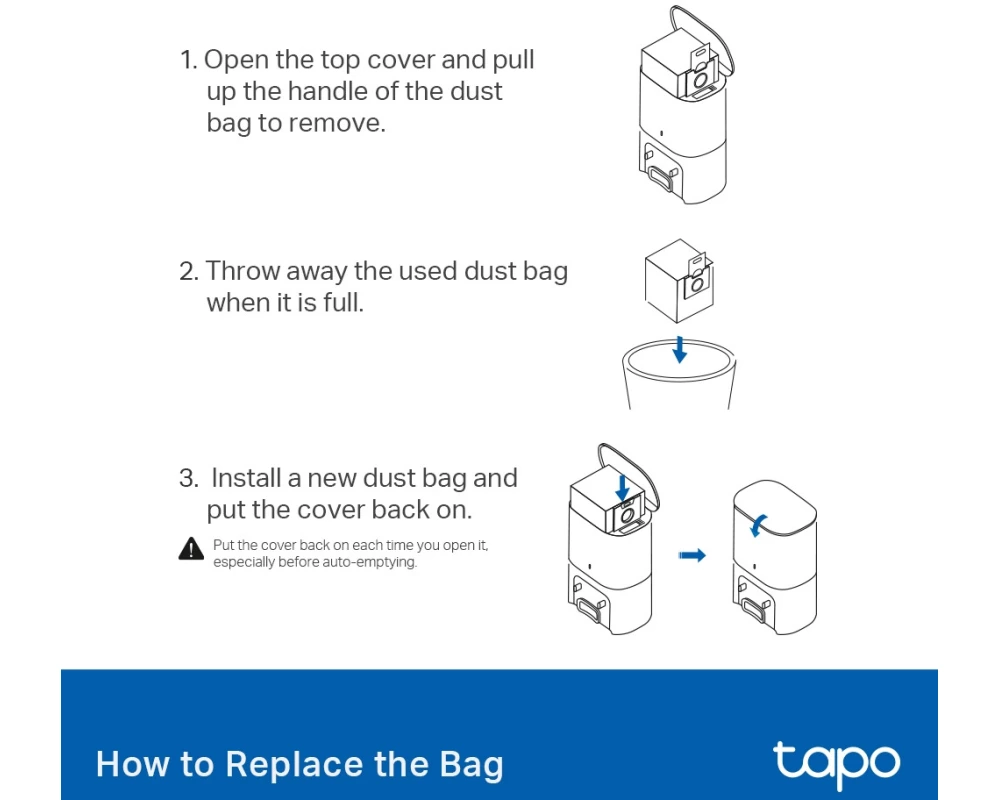 1. Open the top cover and pull up the handle of the dust bag to remove.

2. Throw away the used dust bag when it is full.

3. Install a new dust bag and put the cover back on.

Put the cover back on each time you open it, especially before auto-emptying.

How to Replace the Bag

tapo