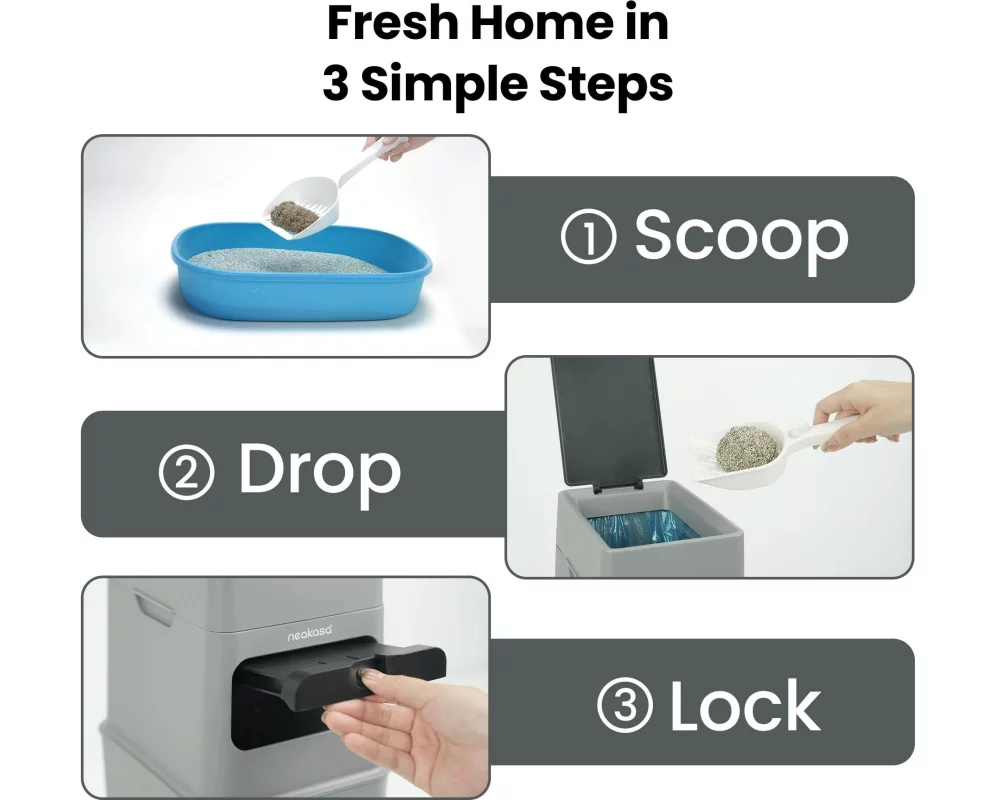 Fresh Home in
3 Simple Steps

① Scoop

② Drop

neakasa

③ Lock