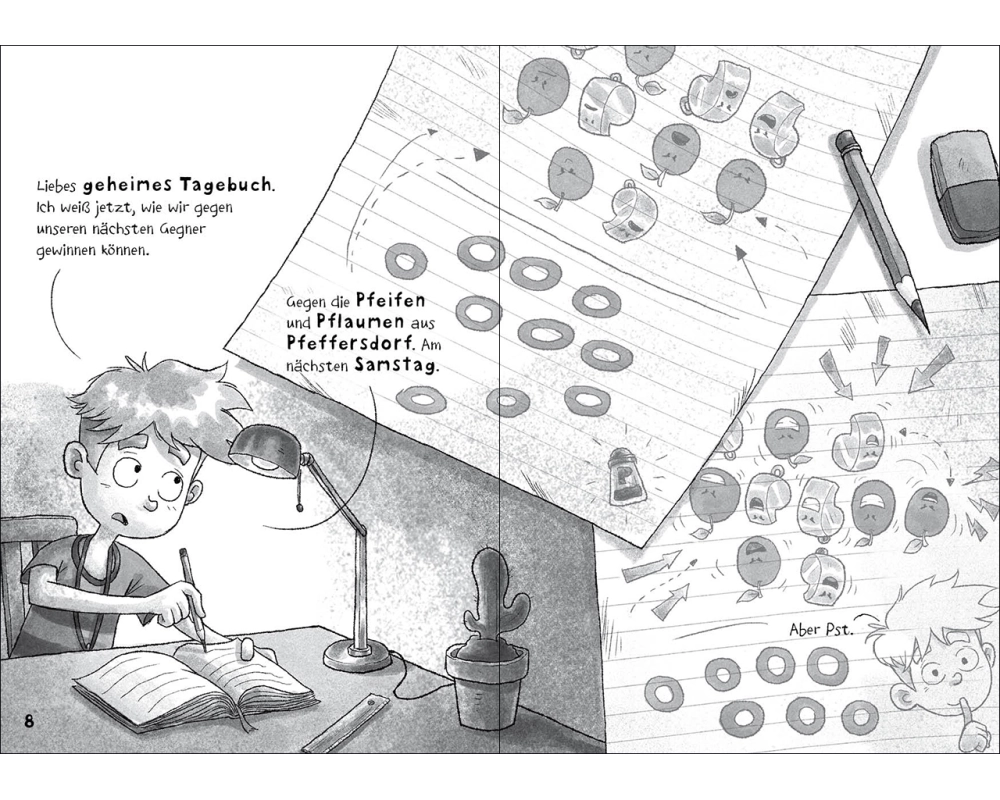 Liebes geheimes Tagebuch. Ich weiß jetzt, wie wir gegen unseren nächsten Gegner gewinnen können.

Gegen die Pfeifen und Pflaumen aus Pfeffersdorf. Am nächsten Samstag.

Aber Pst.

8