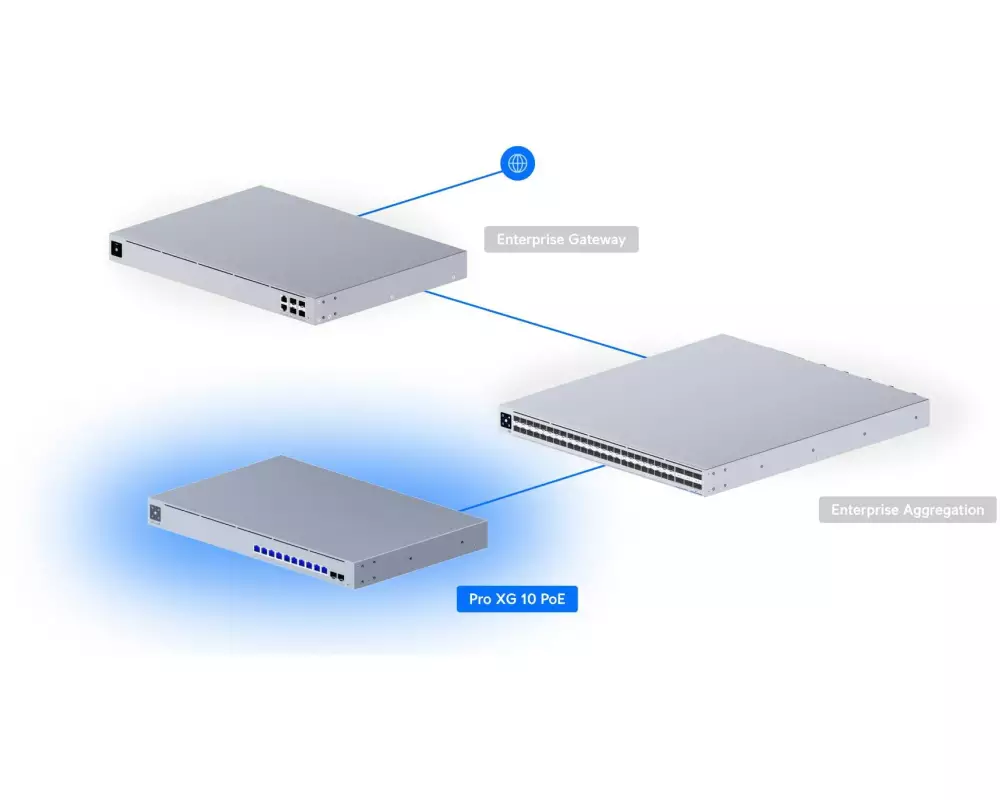 Enterprise Gateway

Enterprise Aggregation

Pro XG 10 PoE