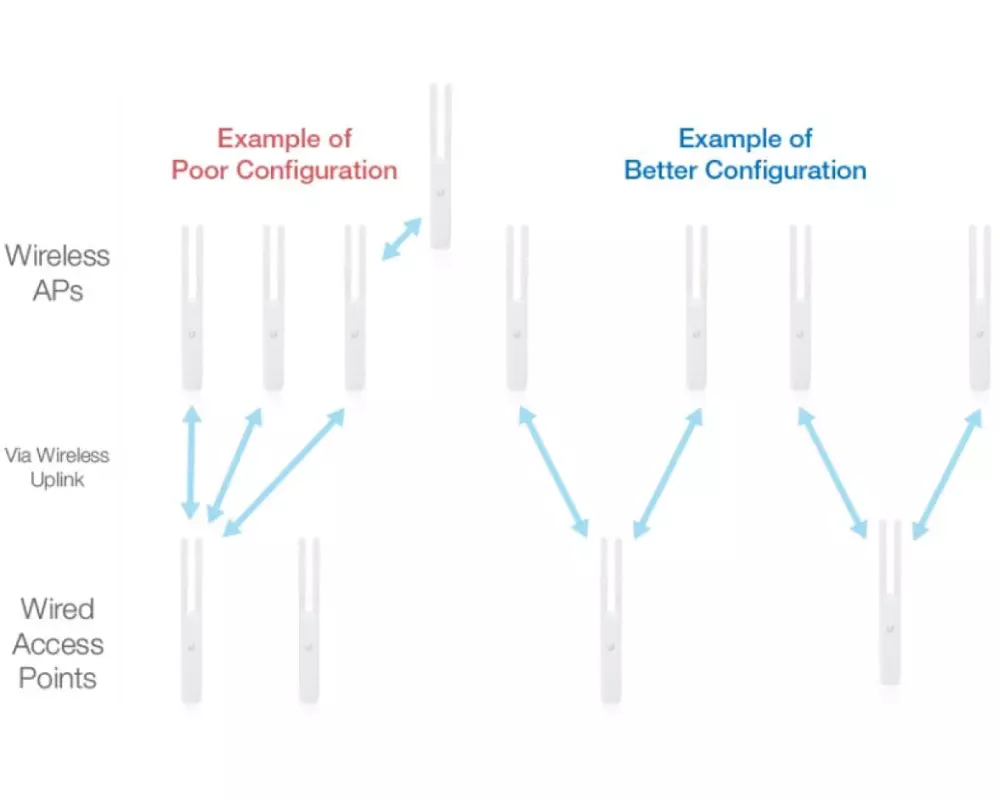 Example of
Poor Configuration

Example of
Better Configuration

Wireless
APs

Via Wireless
Uplink

Wired
Access
Points