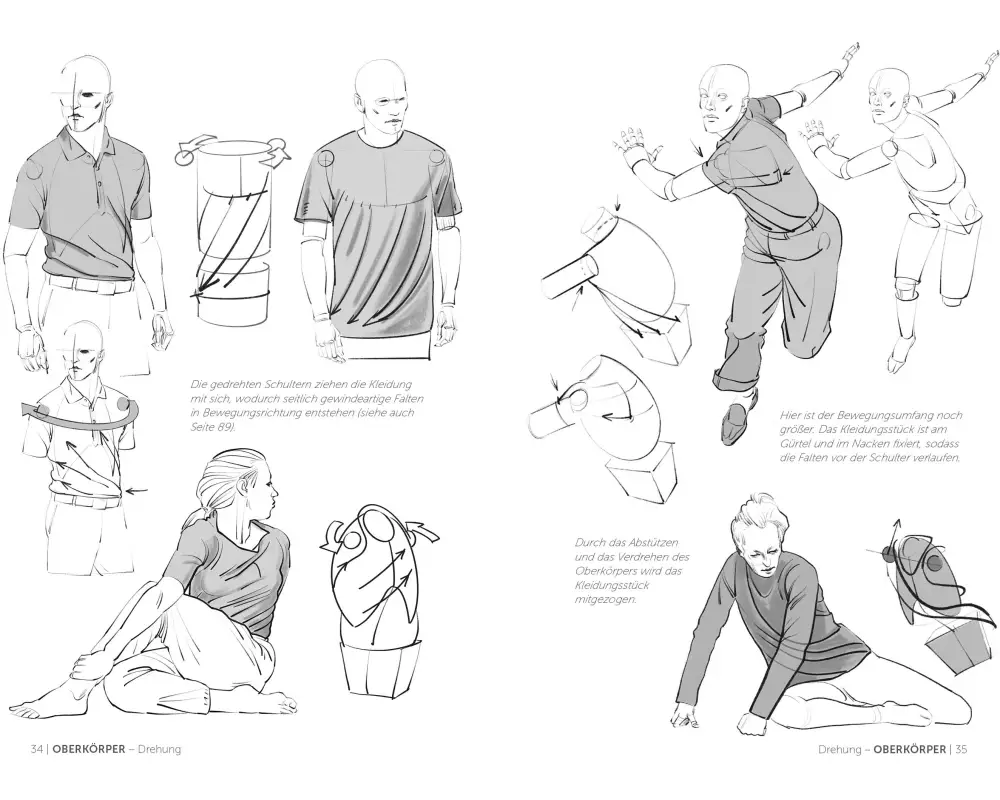 Die gedrehten Schultern ziehen die Kleidung mit sich, wodurch seitlich gewindeartige Falten in Bewegungsrichtung entstehen (siehe auch Seite 89).

34 | OBERKÖRPER – Drehung

Hier ist der Bewegungsumfang noch größer. Das Kleidungsstück ist am Gürtel und im Nacken fixiert, sodass die Falten vor der Schulter verlaufen.

Durch das Abstützen und das Verdrehen des Oberkörpers wird das Kleidungsstück mitgezogen.

Drehung – OBERKÖRPER | 35