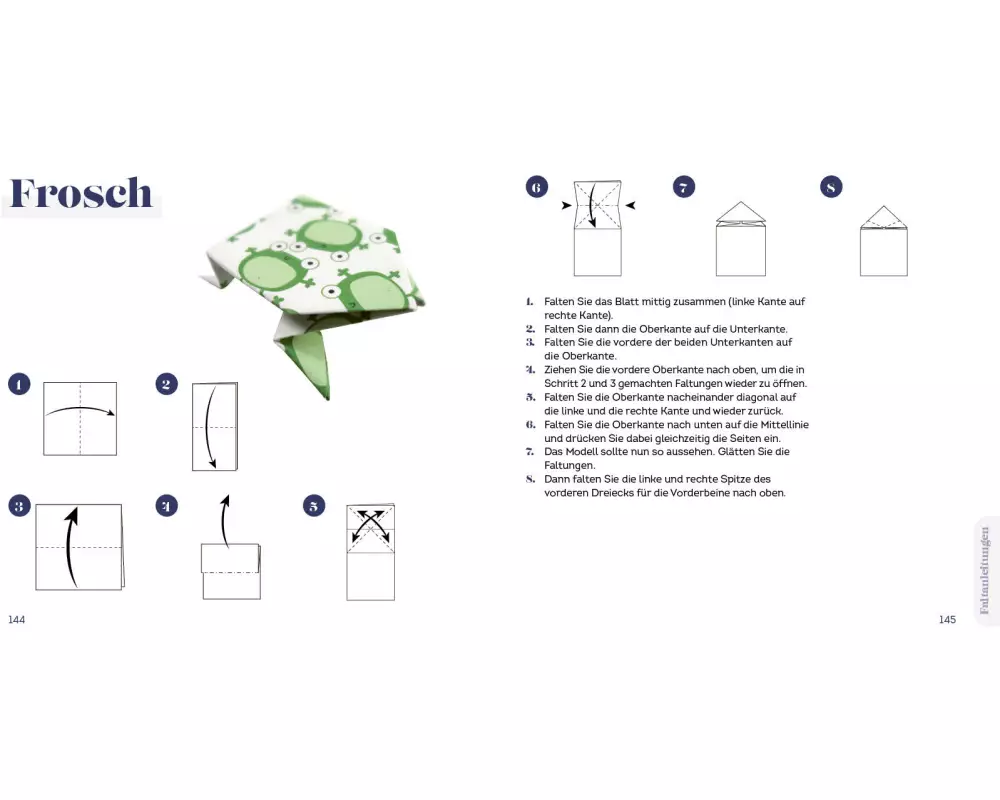 Frosch

1

2

3

4

5

144

6

7

8

1. Falten Sie das Blatt mittig zusammen (linke Kante auf rechte Kante).
2. Falten Sie dann die Oberkante auf die Unterkante.
3. Falten Sie die vordere der beiden Unterkanten auf die Oberkante.
4. Ziehen Sie die vordere Oberkante nach oben, um die in Schritt 2 und 3 gemachten Faltungen wieder zu öffnen.
5. Falten Sie die Oberkante nacheinander diagonal auf die linke und die rechte Kante und wieder zurück.
6. Falten Sie die Oberkante nach unten auf die Mittellinie und drücken Sie dabei gleichzeitig die Seiten ein.
7. Das Modell sollte nun so aussehen. Glätten Sie die Faltungen.
8. Dann falten Sie die linke und rechte Spitze des vorderen Dreiecks für die Vorderbeine nach oben.

Faltanleitungen

145