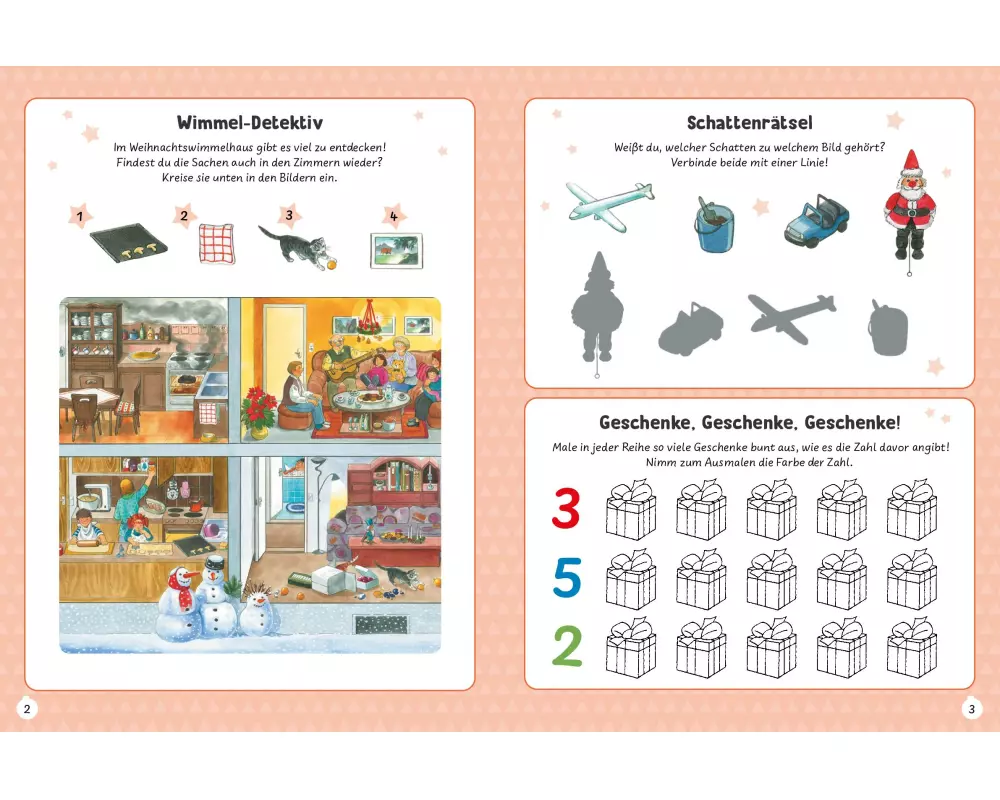 Wimmel-Detektiv

Im Weihnachtswimmelhaus gibt es viel zu entdecken! Findest du die Sachen auch in den Zimmern wieder? Kreise sie unten in den Bildern ein.

1

2

3

4

2

Schattenrätsel

Weißt du, welcher Schatten zu welchem Bild gehört? Verbinde beide mit einer Linie!

Geschenke, Geschenke, Geschenke!

Male in jeder Reihe so viele Geschenke bunt aus, wie es die Zahl davor angibt! Nimm zum Ausmalen die Farbe der Zahl.

3

5

2

3