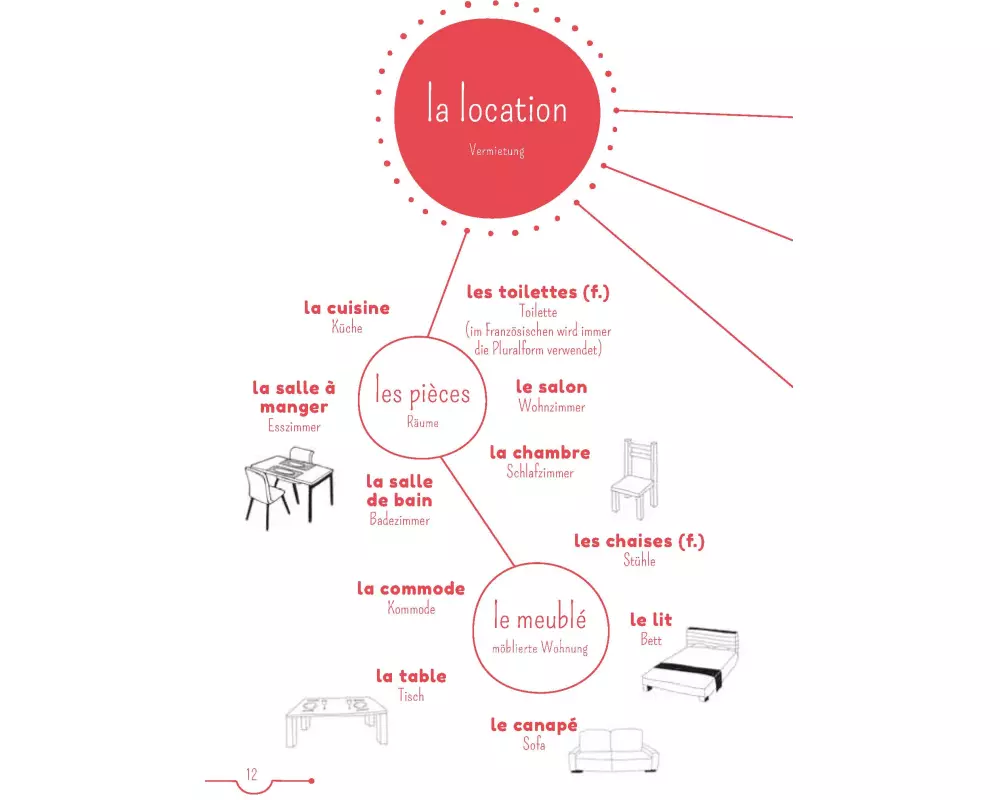 la location
Vermietung

la cuisine
Küche

les toilettes (f.)
Toilette
(im Französischen wird immer die Pluralform verwendet)

la salle à manger
Esszimmer

les pièces
Räume

le salon
Wohnzimmer

la chambre
Schlafzimmer

la salle de bain
Badezimmer

les chaises (f.)
Stühle

la commode
Kommode

le meublé
möblierte Wohnung

le lit
Bett

la table
Tisch

le canapé
Sofa

12