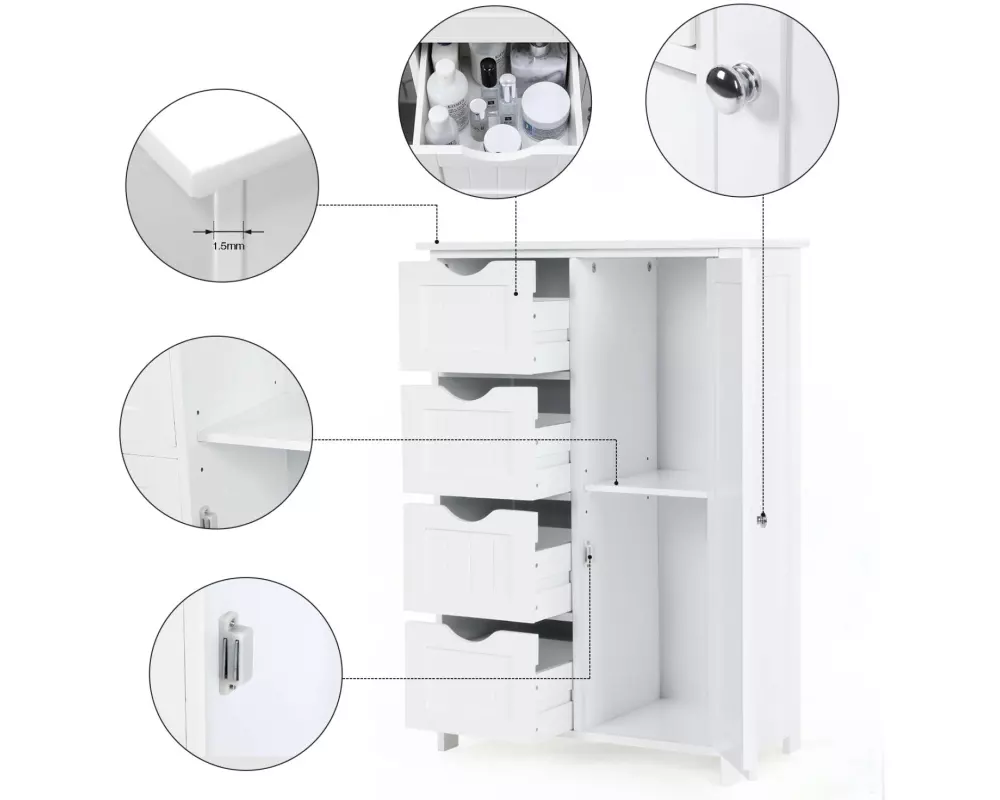 1.5mm