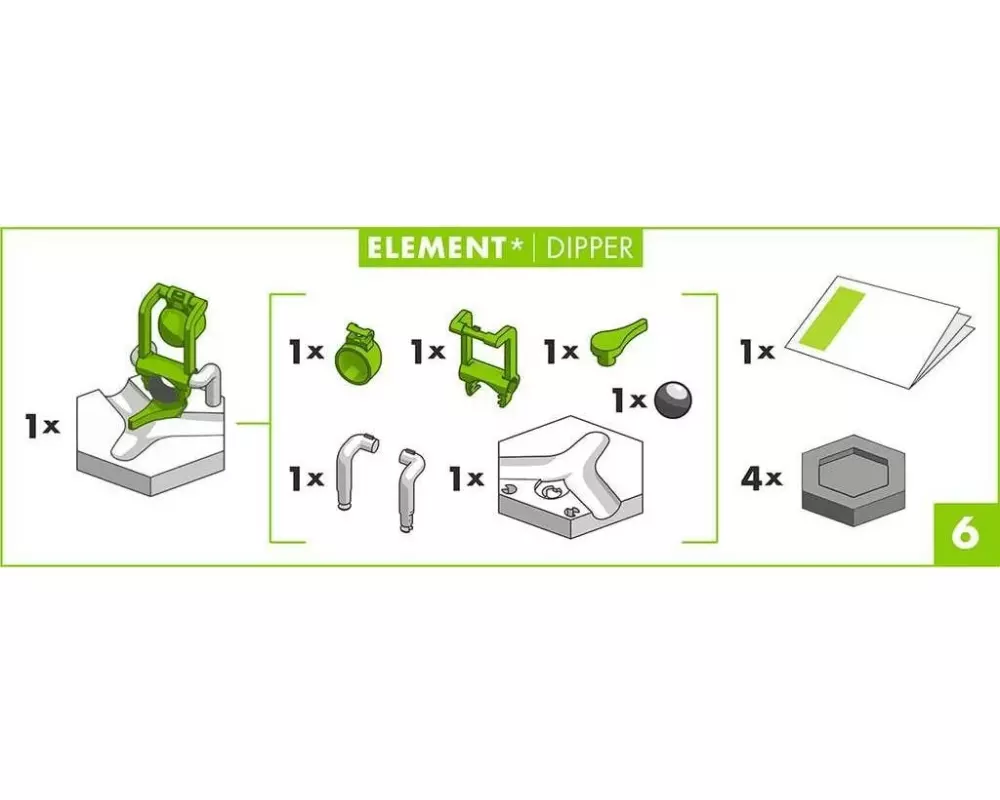 ELEMENT* | DIPPER

1x

1x 1x 1x

1x

1x 1x

1x

4x

6