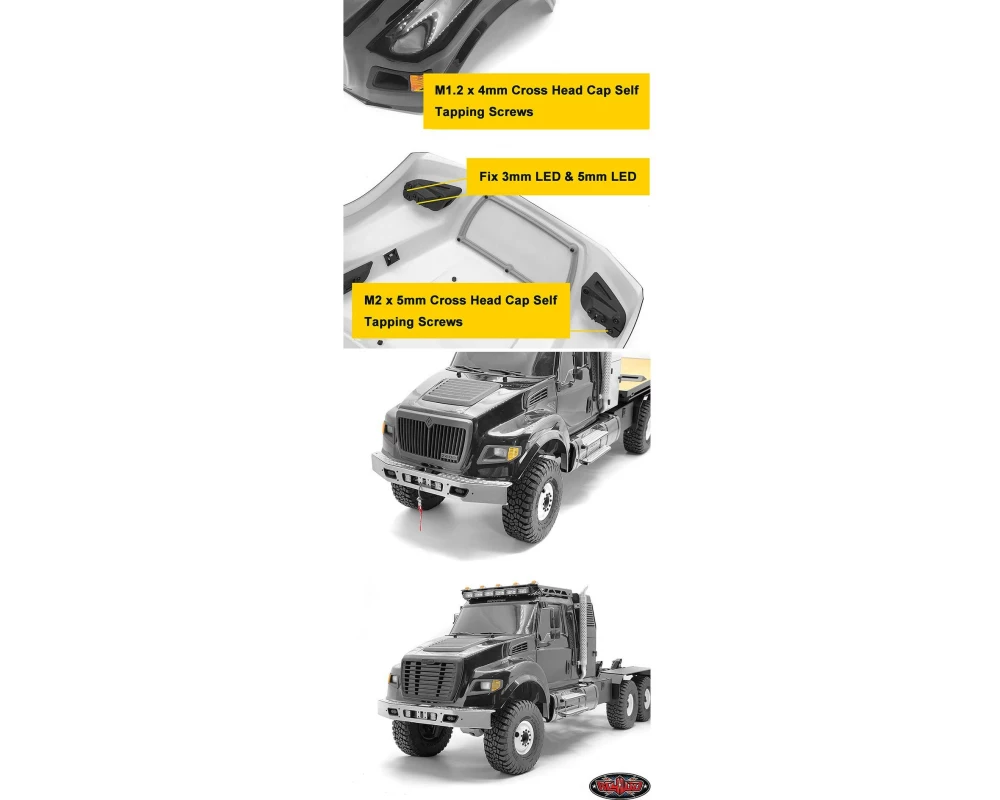 M1.2 x 4mm Cross Head Cap Self Tapping Screws

Fix 3mm LED & 5mm LED

M2 x 5mm Cross Head Cap Self Tapping Screws

RC4WD