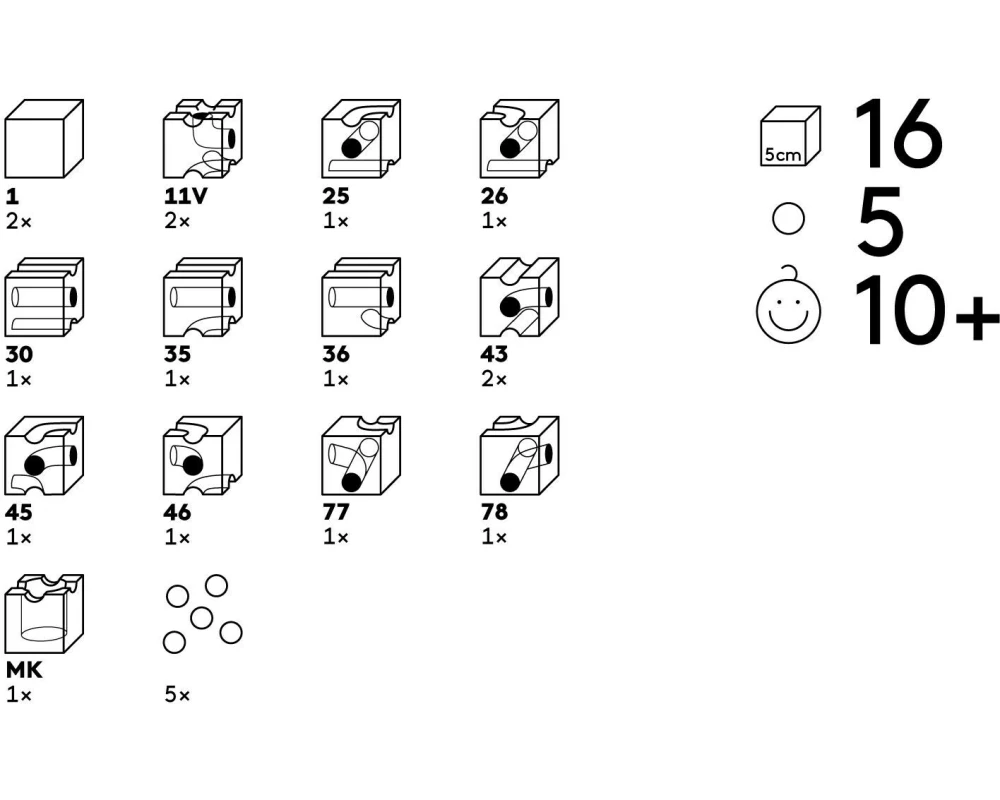 1
2×

11V
2×

25
1×

26
1×

30
1×

35
1×

36
1×

43
2×

45
1×

46
1×

77
1×

78
1×

MK
1×

5×

5cm
16

5

10+