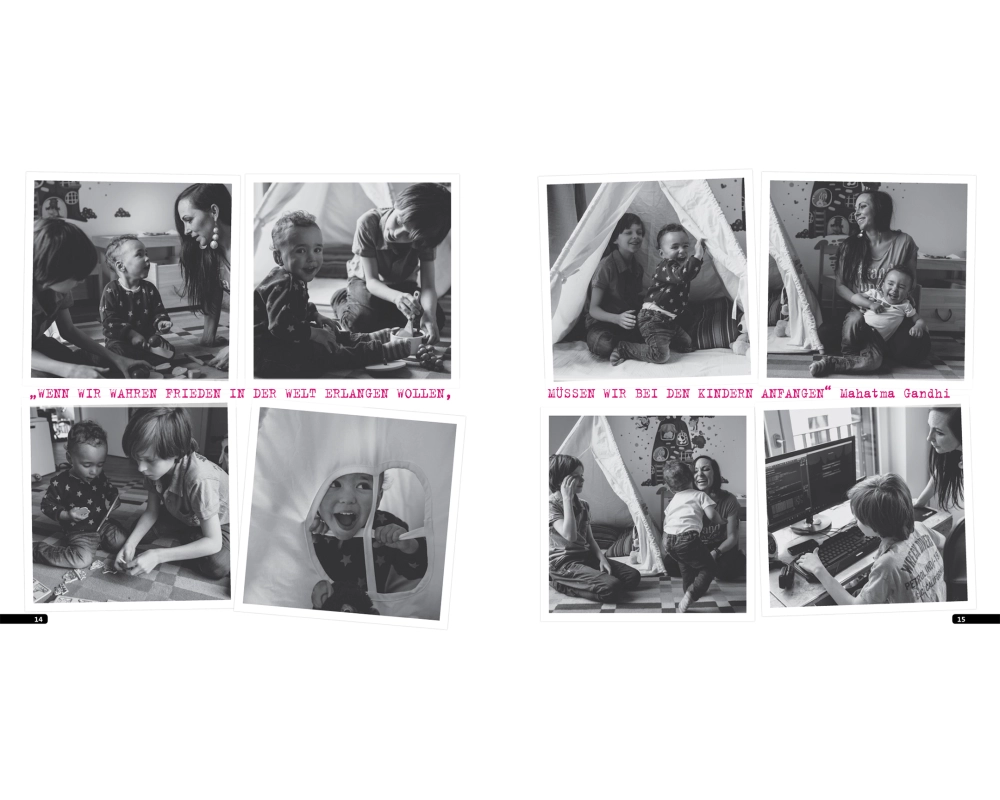 „WENN WIR WAHREN FRIEDEN IN DER WELT ERLANGEN WOLLEN,

14

MÜSSEN WIR BEI DEN KINDERN ANFANGEN“ Mahatma Gandhi

15