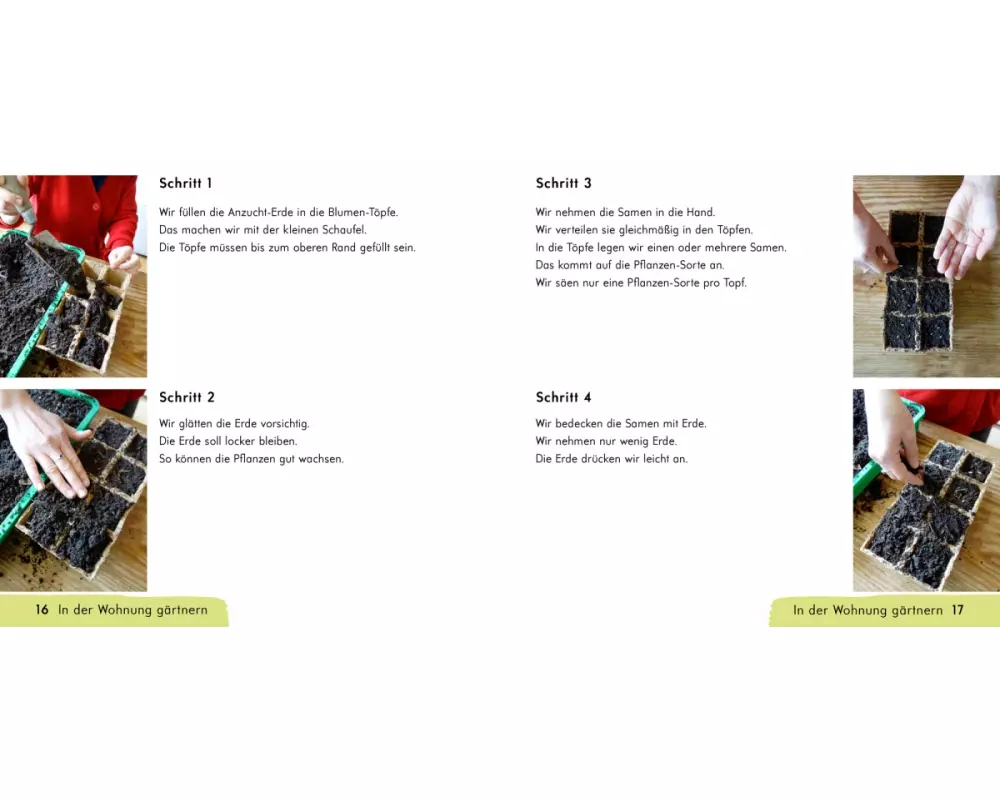 Schritt 1

Wir füllen die Anzucht-Erde in die Blumen-Töpfe.
Das machen wir mit der kleinen Schaufel.
Die Töpfe müssen bis zum oberen Rand gefüllt sein.

Schritt 2

Wir glätten die Erde vorsichtig.
Die Erde soll locker bleiben.
So können die Pflanzen gut wachsen.

16 In der Wohnung gärtnern

Schritt 3

Wir nehmen die Samen in die Hand.
Wir verteilen sie gleichmäßig in den Töpfen.
In die Töpfe legen wir einen oder mehrere Samen.
Das kommt auf die Pflanzen-Sorte an.
Wir säen nur eine Pflanzen-Sorte pro Topf.

Schritt 4

Wir bedecken die Samen mit Erde.
Wir nehmen nur wenig Erde.
Die Erde drücken wir leicht an.

In der Wohnung gärtnern 17