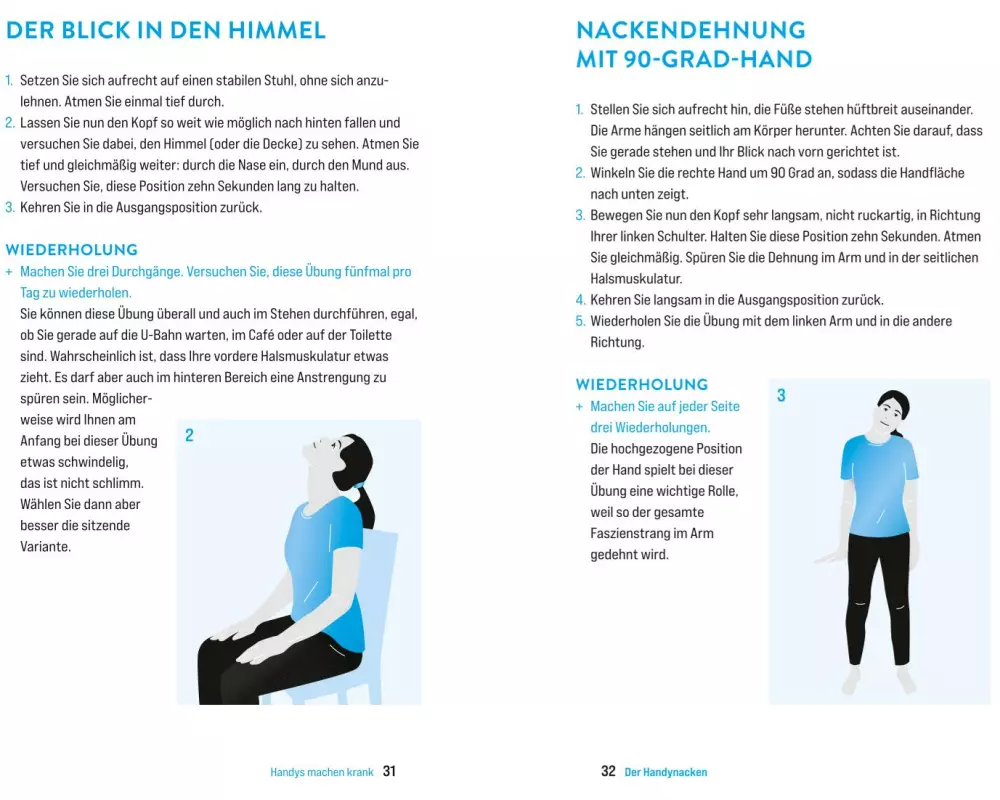 DER BLICK IN DEN HIMMEL

1. Setzen Sie sich aufrecht auf einen stabilen Stuhl, ohne sich anzulehnen. Atmen Sie einmal tief durch.
2. Lassen Sie nun den Kopf so weit wie möglich nach hinten fallen und versuchen Sie dabei, den Himmel (oder die Decke) zu sehen. Atmen Sie tief und gleichmäßig weiter: durch die Nase ein, durch den Mund aus. Versuchen Sie, diese Position zehn Sekunden lang zu halten.
3. Kehren Sie in die Ausgangsposition zurück.

WIEDERHOLUNG
+ Machen Sie drei Durchgänge. Versuchen Sie, diese Übung fünfmal pro Tag zu wiederholen.
Sie können diese Übung überall und auch im Stehen durchführen, egal, ob Sie gerade auf die U-Bahn warten, im Café oder auf der Toilette sind. Wahrscheinlich ist, dass Ihre vordere Halsmuskulatur etwas zieht. Es darf aber auch im hinteren Bereich eine Anstrengung zu spüren sein. Möglicherweise wird Ihnen am Anfang bei dieser Übung etwas schwindelig, das ist nicht schlimm. Wählen Sie dann aber besser die sitzende Variante.

2

Handys machen krank 31

NACKENDEHNUNG MIT 90-GRAD-HAND

1. Stellen Sie sich aufrecht hin, die Füße stehen hüftbreit auseinander. Die Arme hängen seitlich am Körper herunter. Achten Sie darauf, dass Sie gerade stehen und Ihr Blick nach vorn gerichtet ist.
2. Winkeln Sie die rechte Hand um 90 Grad an, sodass die Handfläche nach unten zeigt.
3. Bewegen Sie nun den Kopf sehr langsam, nicht ruckartig, in Richtung Ihrer linken Schulter. Halten Sie diese Position zehn Sekunden. Atmen Sie gleichmäßig. Spüren Sie die Dehnung im Arm und in der seitlichen Halsmuskulatur.
4. Kehren Sie langsam in die Ausgangsposition zurück.
5. Wiederholen Sie die Übung mit dem linken Arm und in die andere Richtung.

WIEDERHOLUNG
+ Machen Sie auf jeder Seite drei Wiederholungen.
Die hochgezogene Position der Hand spielt bei dieser Übung eine wichtige Rolle, weil so der gesamte Faszienstrang im Arm gedehnt wird.

3

32 Der Handynacken