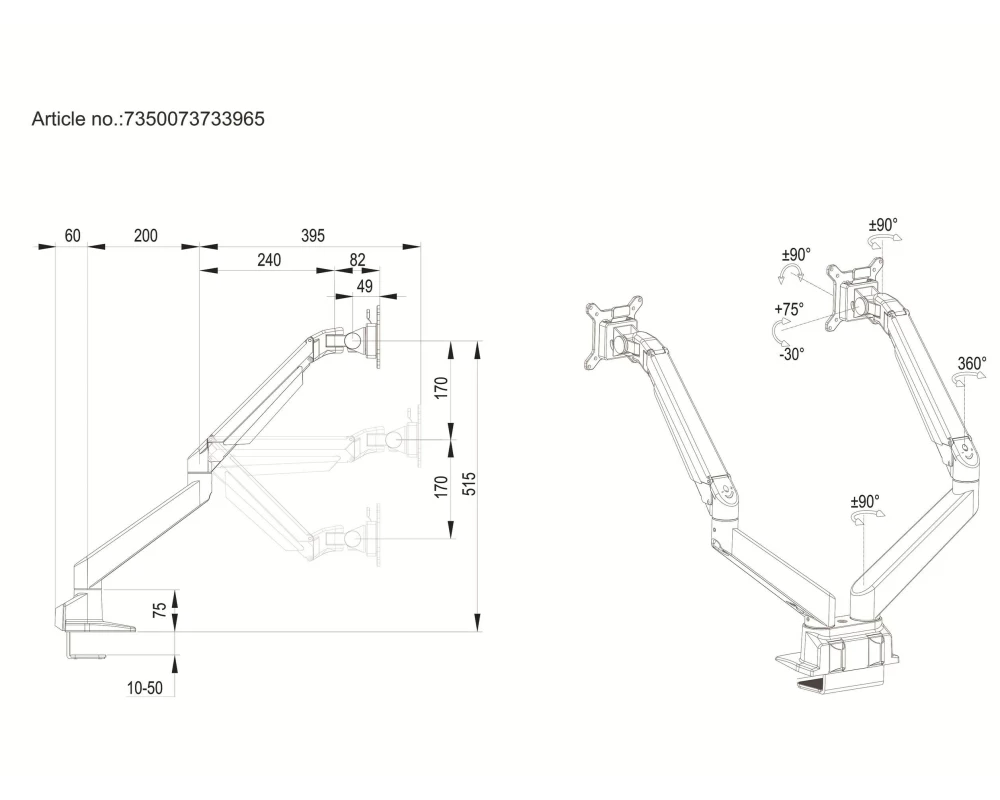 Article no.:7350073733965

60
200
395
240
82
49
170
170
515
75
10-50

±90°
±90°
+75°
-30°
360°
±90°