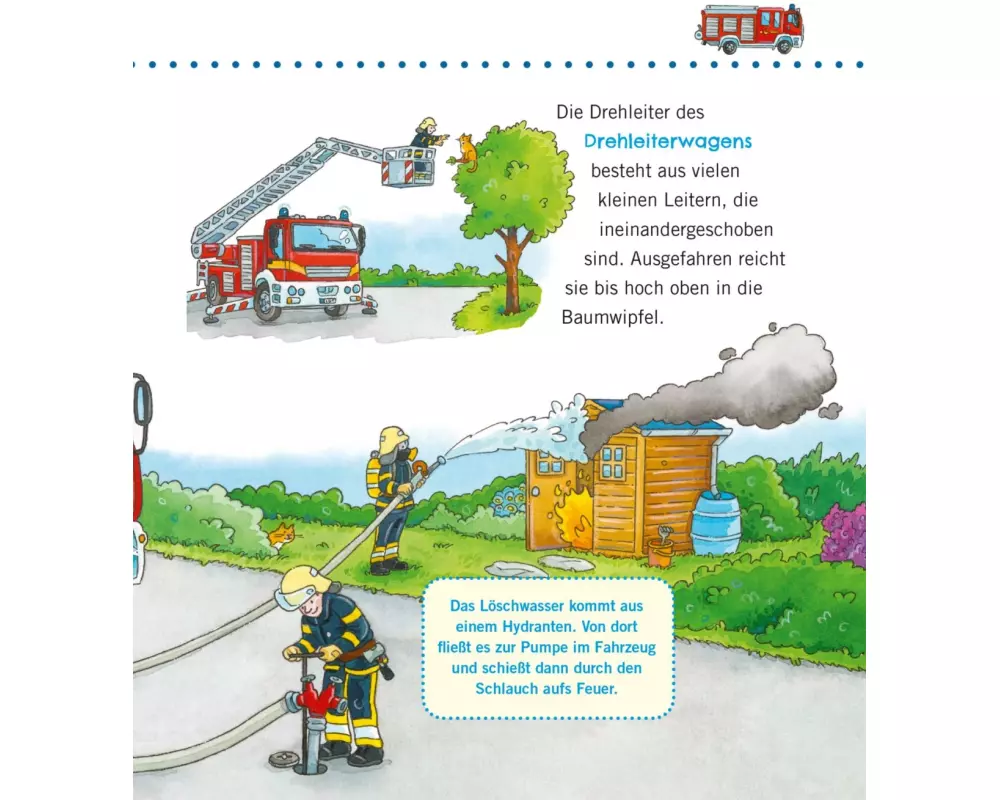 Die Drehleiter des Drehleiterwagens besteht aus vielen kleinen Leitern, die ineinandergeschoben sind. Ausgefahren reicht sie bis hoch oben in die Baumwipfel.

Das Löschwasser kommt aus einem Hydranten. Von dort fließt es zur Pumpe im Fahrzeug und schießt dann durch den Schlauch aufs Feuer.