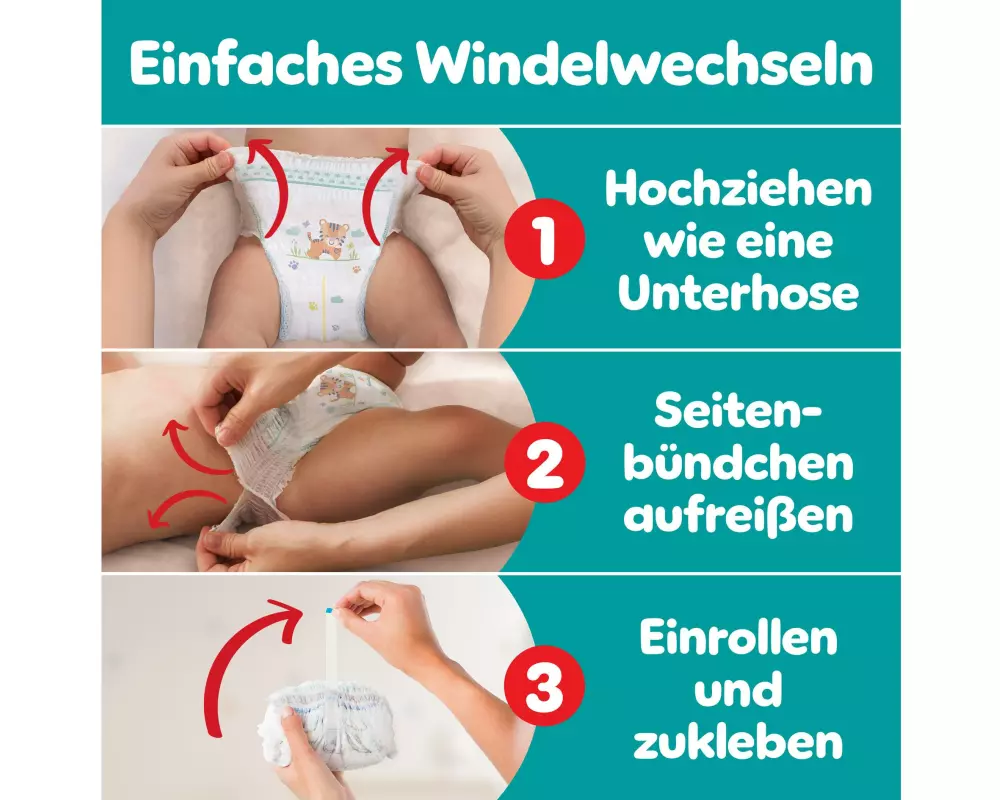 Einfaches Windelwechseln

1 Hochziehen wie eine Unterhose

2 Seitenbündchen aufreißen

3 Einrollen und zukleben