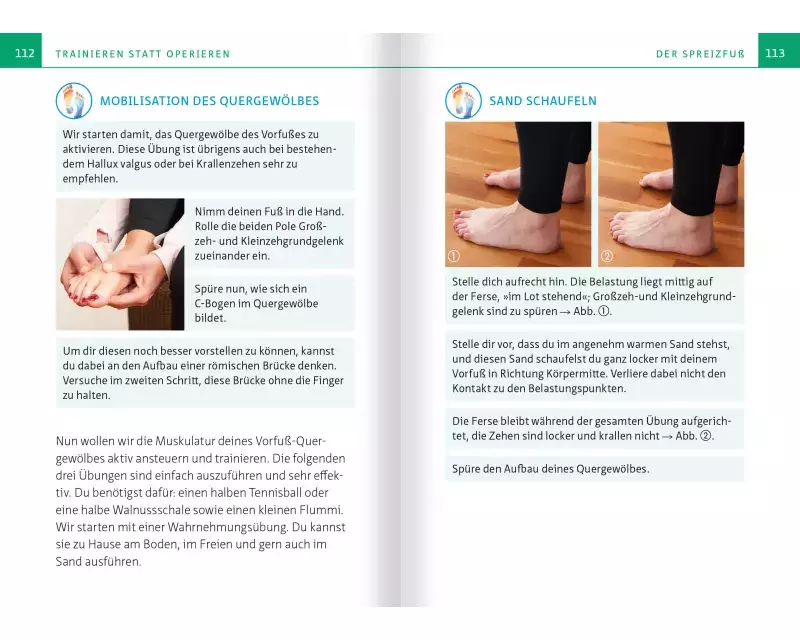 112 TRAINIEREN STATT OPERIEREN

MOBILISATION DES QUERGEWÖLBES

Wir starten damit, das Quergewölbe des Vorfußes zu aktivieren. Diese Übung ist übrigens auch bei bestehendem Hallux valgus oder bei Krallenzehen sehr zu empfehlen.

Nimm deinen Fuß in die Hand. Rolle die beiden Pole Großzeh- und Kleinzehgrundgelenk zueinander ein.

Spüre nun, wie sich ein C-Bogen im Quergewölbe bildet.

Um dir diesen noch besser vorstellen zu können, kannst du dabei an den Aufbau einer römischen Brücke denken. Versuche im zweiten Schritt, diese Brücke ohne die Finger zu halten.

Nun wollen wir die Muskulatur deines Vorfuß-Quergewölbes aktiv ansteuern und trainieren. Die folgenden drei Übungen sind einfach auszuführen und sehr effektiv. Du benötigst dafür: einen halben Tennisball oder eine halbe Walnussschale sowie einen kleinen Flummi. Wir starten mit einer Wahrnehmungsübung. Du kannst sie zu Hause am Boden, im Freien und gern auch im Sand ausführen.

DER SPREIZFUß 113

SAND SCHAUFELN

①

②

Stelle dich aufrecht hin. Die Belastung liegt mittig auf der Ferse, »im Lot stehend«; Großzeh-und Kleinzehgrundgelenk sind zu spüren → Abb. ①.

Stelle dir vor, dass du im angenehm warmen Sand stehst, und diesen Sand schaufelst du ganz locker mit deinem Vorfuß in Richtung Körpermitte. Verliere dabei nicht den Kontakt zu den Belastungspunkten.

Die Ferse bleibt während der gesamten Übung aufgerichtet, die Zehen sind locker und krallen nicht → Abb. ②.

Spüre den Aufbau deines Quergewölbes.