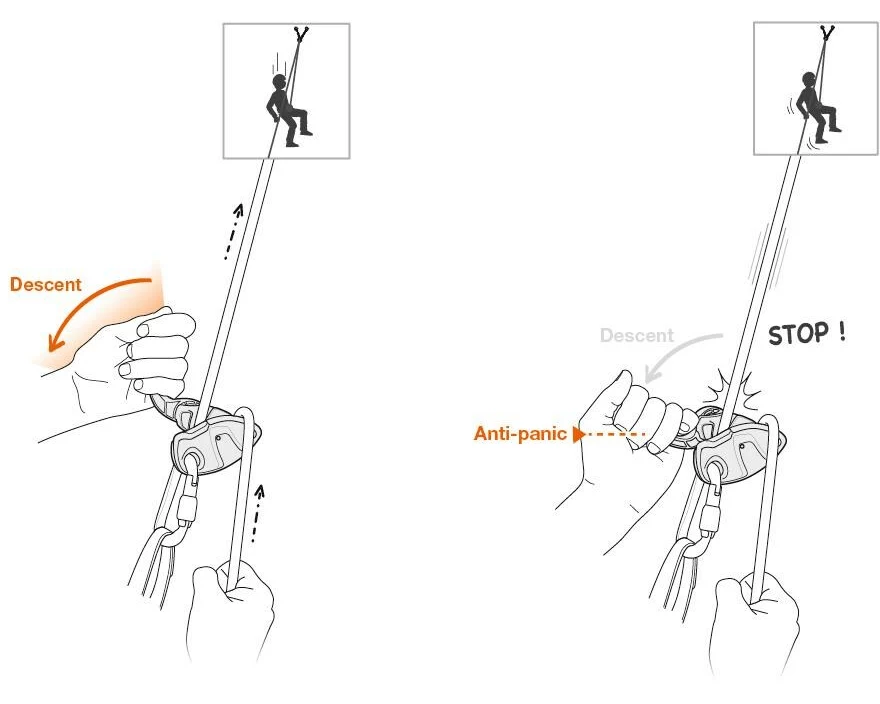 Descent

Descent

STOP !

Anti-panic