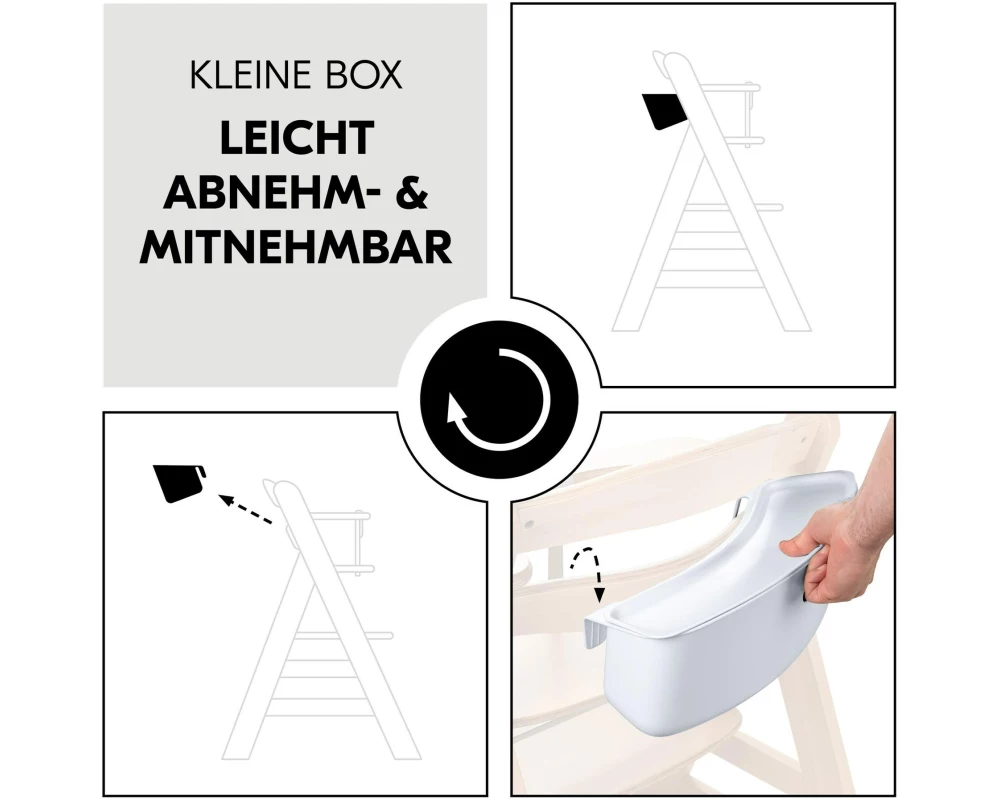 KLEINE BOX

LEICHT ABNEHM- & MITNEHMBAR