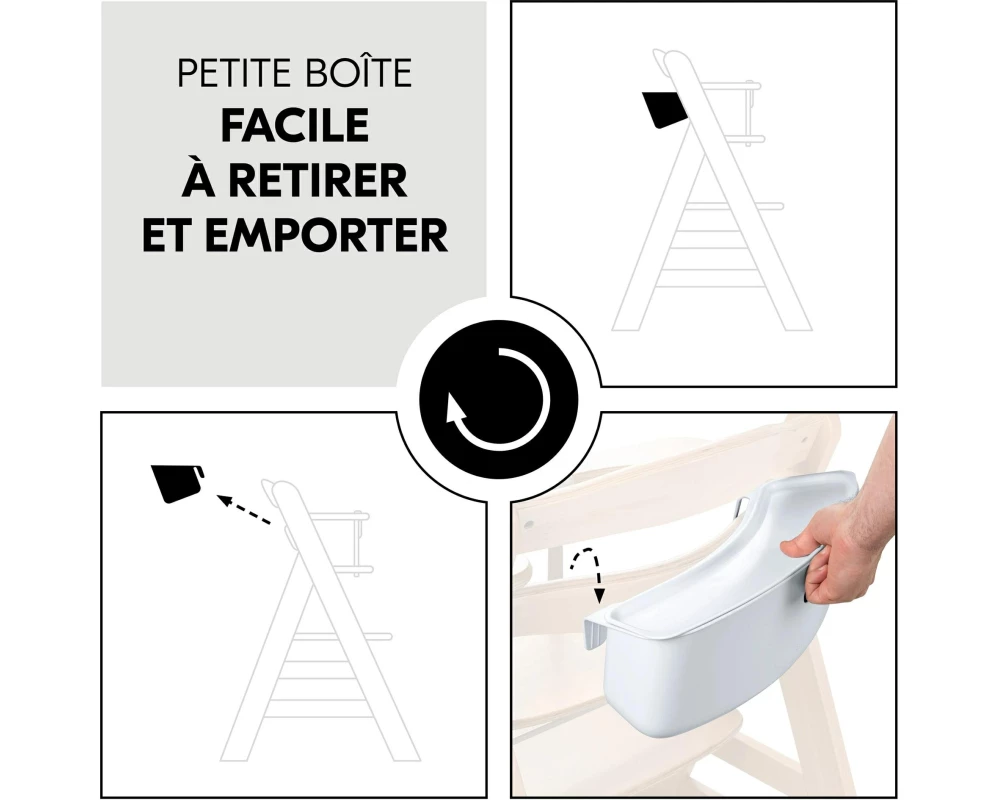 PETITE BOÎTE
FACILE
À RETIRER
ET EMPORTER