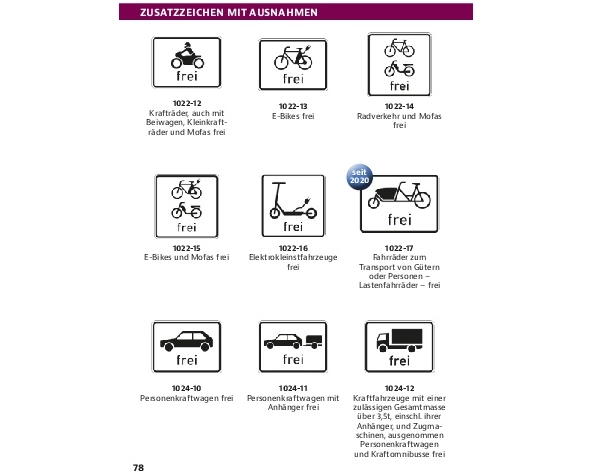 ZUSATZZEICHEN MIT AUSNAHMEN

frei

1022-12
Krafträder, auch mit Beiwagen, Kleinkrafträder und Mofas frei

frei

1022-13
E-Bikes frei

frei

1022-14
Radverkehr und Mofas frei

frei

1022-15
E-Bikes und Mofas frei

frei

1022-16
Elektrokleinstfahrzeuge frei

seit 2020

frei

1022-17
Fahrräder zum Transport von Gütern oder Personen – Lastenfahrräder – frei

frei

1024-10
Personenkraftwagen frei

frei

1024-11
Personenkraftwagen mit Anhänger frei

frei

1024-12
Kraftfahrzeuge mit einer zulässigen Gesamtmasse über 3,5t, einschl. ihrer Anhänger, und Zugmaschinen, ausgenommen Personenkraftwagen und Kraftomnibusse frei

78