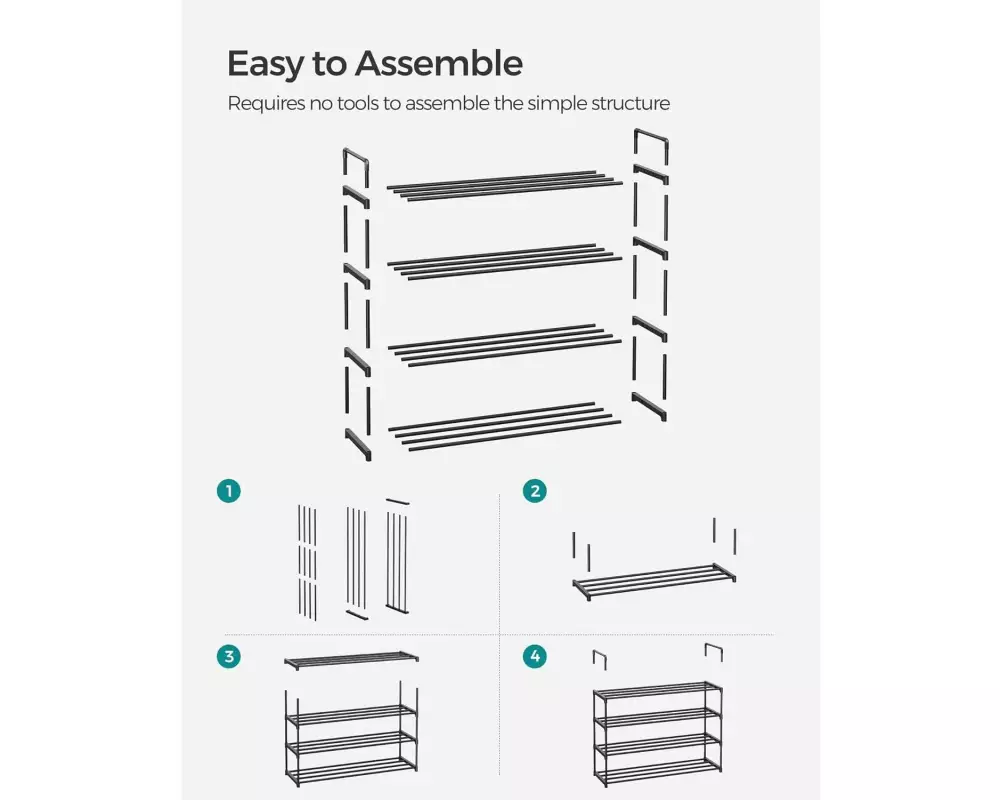 Easy to Assemble

Requires no tools to assemble the simple structure

1

2

3

4