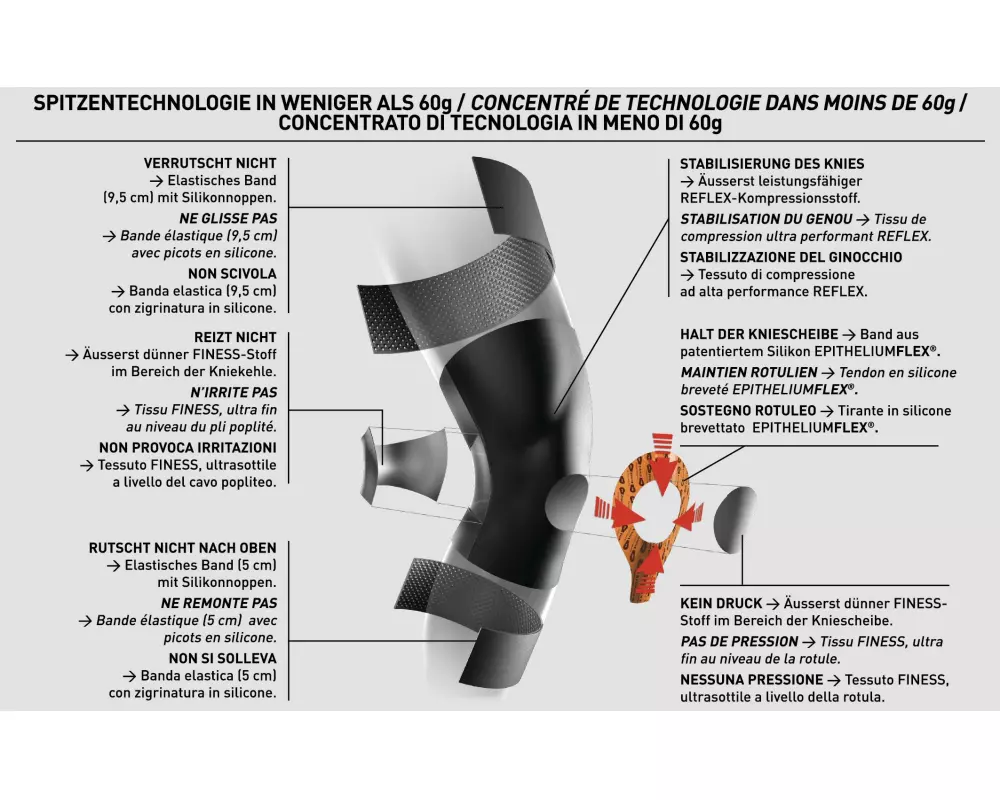 SPITZENTECHNOLOGIE IN WENIGER ALS 60g / CONCENTRÉ DE TECHNOLOGIE DANS MOINS DE 60g / CONCENTRATO DI TECNOLOGIA IN MENO DI 60g

VERRUTSCHT NICHT
→ Elastisches Band (9,5 cm) mit Silikonnoppen.
NE GLISSE PAS
→ Bande élastique (9,5 cm) avec picots en silicone.
NON SCIVOLA
→ Banda elastica (9,5 cm) con zigrinatura in silicone.

REIZT NICHT
→ Äusserst dünner FINESS-Stoff im Bereich der Kniekehle.
N'IRRITE PAS
→ Tissu FINESS, ultra fin au niveau du pli poplité.
NON PROVOCA IRRITAZIONI
→ Tessuto FINESS, ultrasottile a livello del cavo popliteo.

RUTSCHT NICHT NACH OBEN
→ Elastisches Band (5 cm) mit Silikonnoppen.
NE REMONTE PAS
→ Bande élastique (5 cm) avec picots en silicone.
NON SI SOLLEVA
→ Banda elastica (5 cm) con zigrinatura in silicone.

STABILISIERUNG DES KNIES
→ Äusserst leistungsfähiger REFLEX-Kompressionsstoff.
STABILISATION DU GENOU → Tissu de compression ultra performant REFLEX.
STABILIZZAZIONE DEL GINOCCHIO
→ Tessuto di compressione ad alta performance REFLEX.

HALT DER KNIESCHEIBE → Band aus patentiertem Silikon EPITHELIUMFLEX®.
MAINTIEN ROTULIEN → Tendon en silicone breveté EPITHELIUMFLEX®.
SOSTEGNO ROTULEO → Tirante in silicone brevettato EPITHELIUMFLEX®.

KEIN DRUCK → Äusserst dünner FINESS-Stoff im Bereich der Kniescheibe.
PAS DE PRESSION → Tissu FINESS, ultra fin au niveau de la rotule.
NESSUNA PRESSIONE → Tessuto FINESS, ultrasottile a livello della rotula.