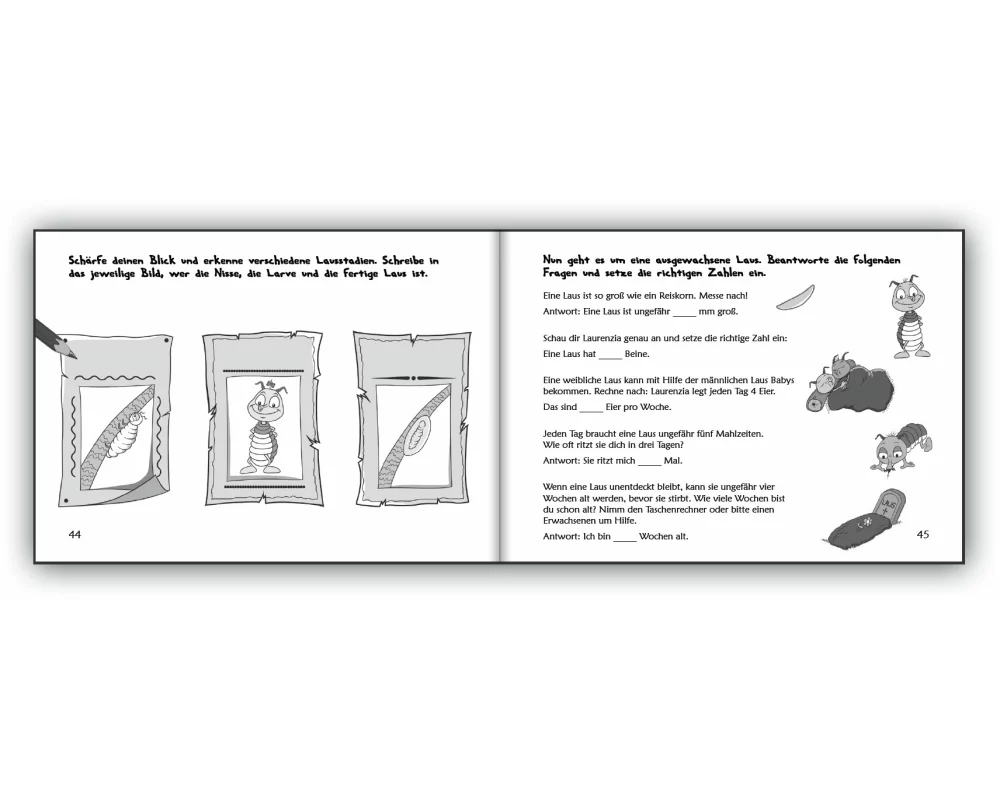 Schärfe deinen Blick und erkenne verschiedene Lausstadien. Schreibe in das jeweilige Bild, wer die Nisse, die Larve und die fertige Laus ist.

44

Nun geht es um eine ausgewachsene Laus. Beantworte die folgenden Fragen und setze die richtigen Zahlen ein.

Eine Laus ist so groß wie ein Reiskorn. Messe nach!

Antwort: Eine Laus ist ungefähr _____ mm groß.

Schau dir Laurenzia genau an und setze die richtige Zahl ein:

Eine Laus hat _____ Beine.

Eine weibliche Laus kann mit Hilfe der männlichen Laus Babys bekommen. Rechne nach: Laurenzia legt jeden Tag 4 Eier.

Das sind _____ Eier pro Woche.

Jeden Tag braucht eine Laus ungefähr fünf Mahlzeiten. Wie oft ritzt sie dich in drei Tagen?

Antwort: Sie ritzt mich _____ Mal.

Wenn eine Laus unentdeckt bleibt, kann sie ungefähr vier Wochen alt werden, bevor sie stirbt. Wie viele Wochen bist du schon alt? Nimm den Taschenrechner oder bitte einen Erwachsenen um Hilfe.

Antwort: Ich bin _____ Wochen alt.

LAUS

45