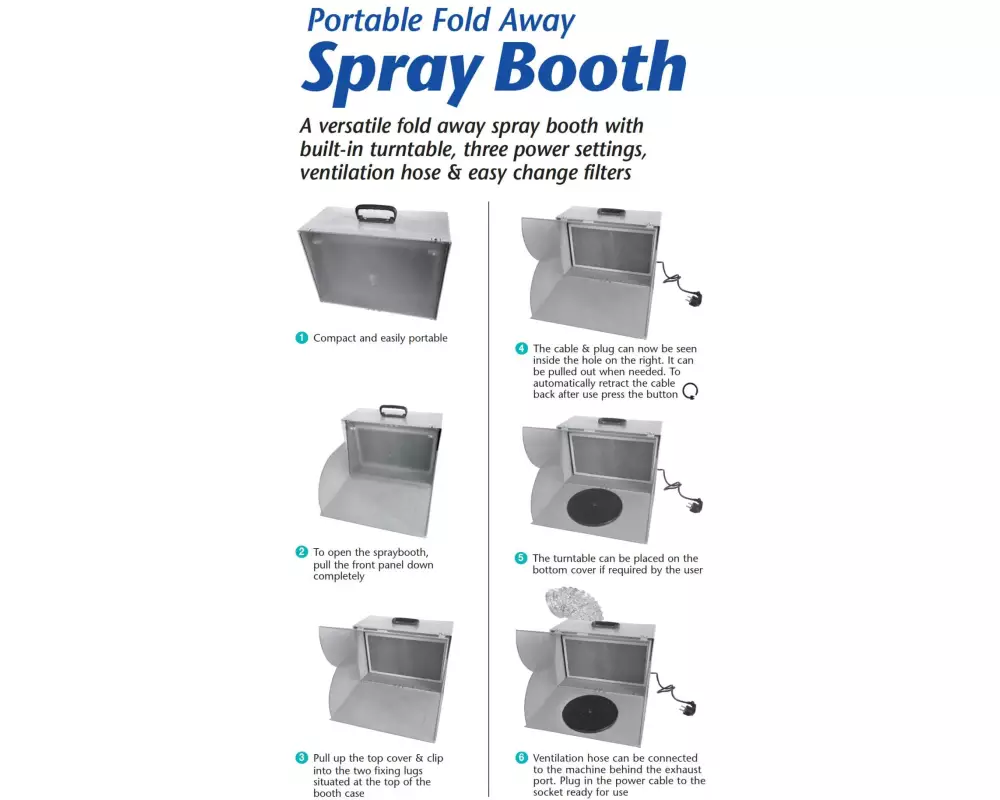 Portable Fold Away
Spray Booth

A versatile fold away spray booth with built-in turntable, three power settings, ventilation hose & easy change filters

1 Compact and easily portable

2 To open the spraybooth, pull the front panel down completely

3 Pull up the top cover & clip into the two fixing lugs situated at the top of the booth case

4 The cable & plug can now be seen inside the hole on the right. It can be pulled out when needed. To automatically retract the cable back after use press the button

5 The turntable can be placed on the bottom cover if required by the user

6 Ventilation hose can be connected to the machine behind the exhaust port. Plug in the power cable to the socket ready for use