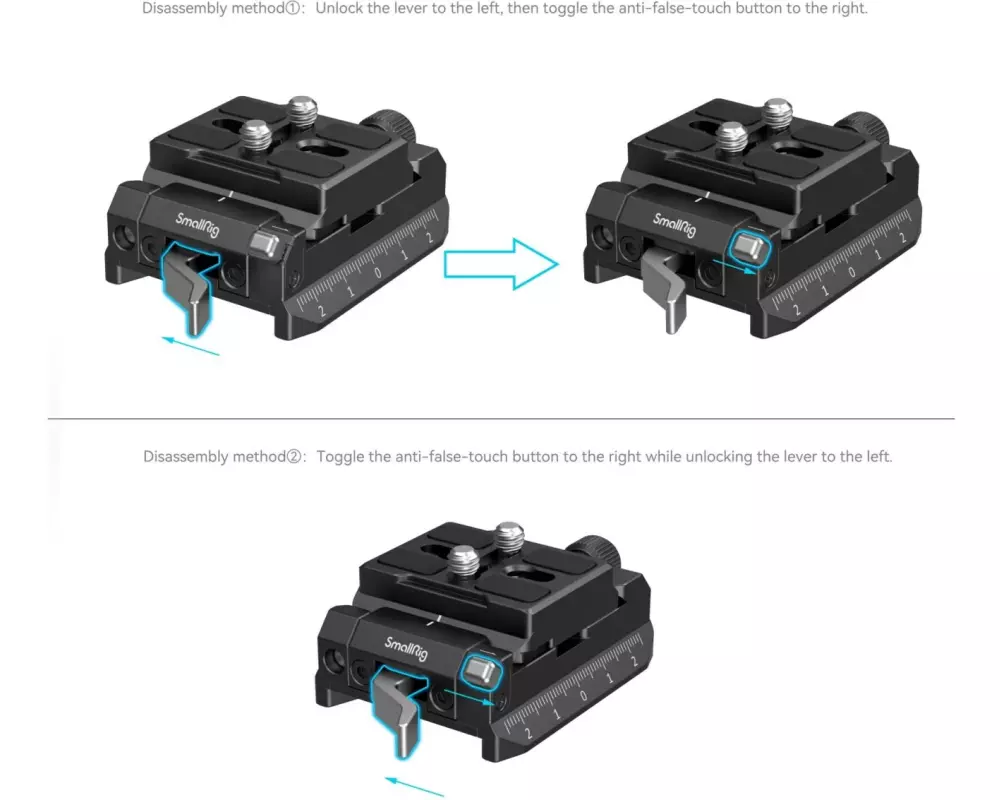 Disassembly method①: Unlock the lever to the left, then toggle the anti-false-touch button to the right.

SmallRig

2 1 0 1 2

SmallRig

2 1 0 1 2

Disassembly method②: Toggle the anti-false-touch button to the right while unlocking the lever to the left.

SmallRig

2 1 0 1 2