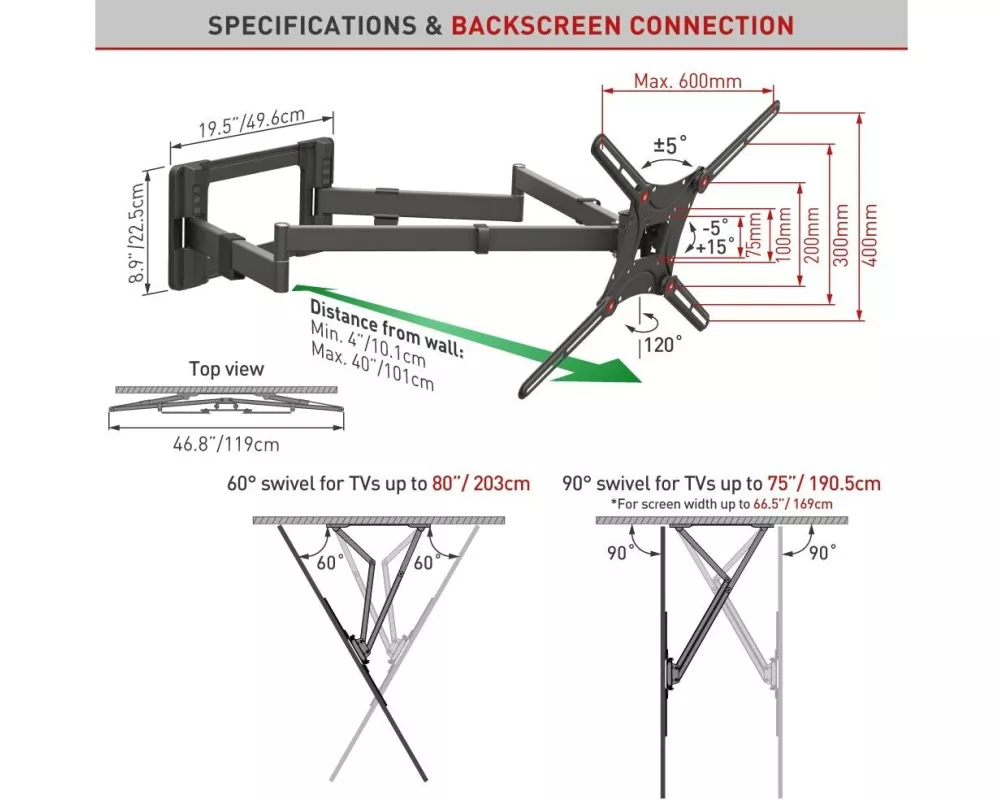 SPECIFICATIONS & BACKSCREEN CONNECTION

19.5"/49.6cm

8.9"/22.5cm

Max. 600mm

±5°

-5°
+15°

75mm
100mm
200mm
300mm
400mm

120°

Distance from wall:
Min. 4"/10.1cm
Max. 40"/101cm

Top view

46.8"/119cm

60° swivel for TVs up to 80"/ 203cm

60°
60°

90° swivel for TVs up to 75"/ 190.5cm
*For screen width up to 66.5"/ 169cm

90°
90°