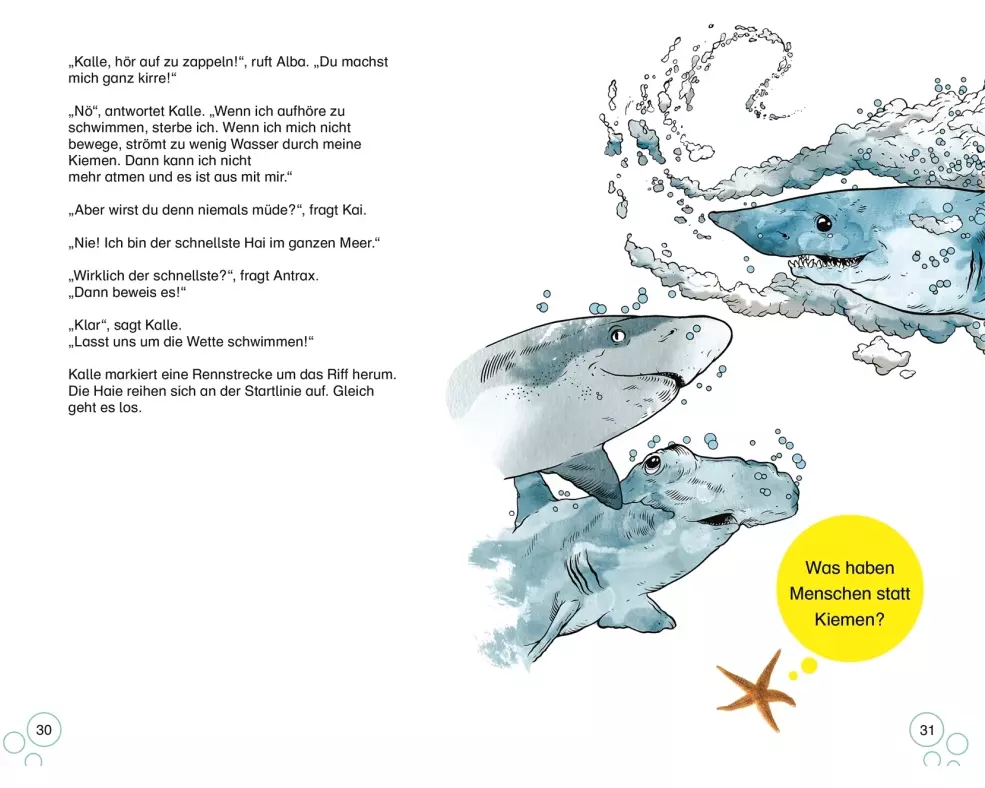 „Kalle, hör auf zu zappeln!“, ruft Alba. „Du machst mich ganz kirre!“

„Nö“, antwortet Kalle. „Wenn ich aufhöre zu schwimmen, sterbe ich. Wenn ich mich nicht bewege, strömt zu wenig Wasser durch meine Kiemen. Dann kann ich nicht mehr atmen und es ist aus mit mir.“

„Aber wirst du denn niemals müde?“, fragt Kai.

„Nie! Ich bin der schnellste Hai im ganzen Meer.“

„Wirklich der schnellste?“, fragt Antrax. „Dann beweis es!“

„Klar“, sagt Kalle. „Lasst uns um die Wette schwimmen!“

Kalle markiert eine Rennstrecke um das Riff herum. Die Haie reihen sich an der Startlinie auf. Gleich geht es los.

Was haben Menschen statt Kiemen?

30

31