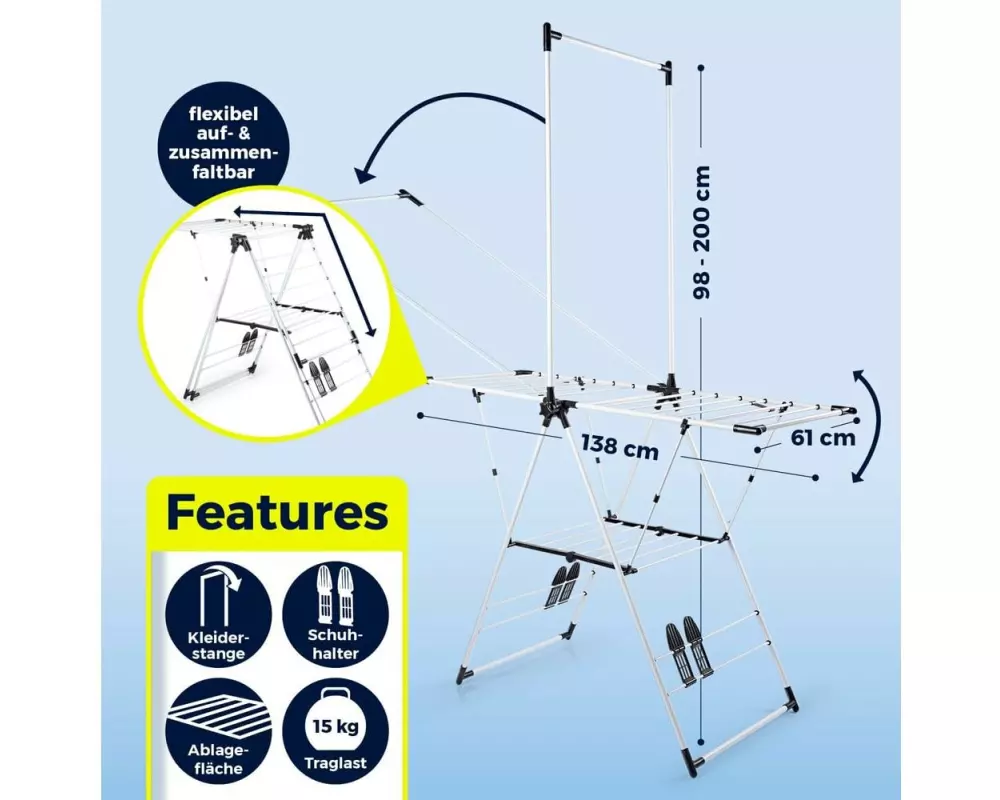 flexibel auf- & zusammenfaltbar

98 - 200 cm

138 cm

61 cm

Features

Kleiderstange

Schuhhalter

Ablagefläche

15 kg

Traglast