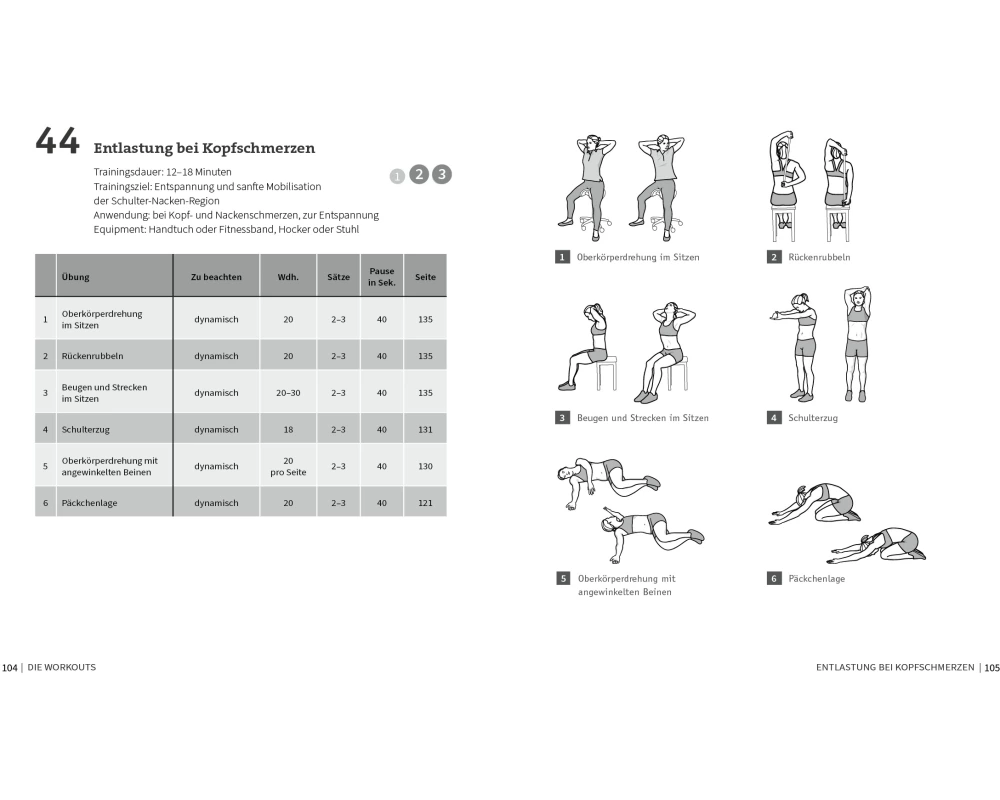 44 Entlastung bei Kopfschmerzen

Trainingsdauer: 12–18 Minuten
Trainingsziel: Entspannung und sanfte Mobilisation der Schulter-Nacken-Region
Anwendung: bei Kopf- und Nackenschmerzen, zur Entspannung
Equipment: Handtuch oder Fitnessband, Hocker oder Stuhl

1 2 3

| | Übung | Zu beachten | Wdh. | Sätze | Pause in Sek. | Seite |
|---|---|---|---|---|---|---|
| 1 | Oberkörperdrehung im Sitzen | dynamisch | 20 | 2–3 | 40 | 135 |
| 2 | Rückenrubbeln | dynamisch | 20 | 2–3 | 40 | 135 |
| 3 | Beugen und Strecken im Sitzen | dynamisch | 20–30 | 2–3 | 40 | 135 |
| 4 | Schulterzug | dynamisch | 18 | 2–3 | 40 | 131 |
| 5 | Oberkörperdrehung mit angewinkelten Beinen | dynamisch | 20 pro Seite | 2–3 | 40 | 130 |
| 6 | Päckchenlage | dynamisch | 20 | 2–3 | 40 | 121 |

1 Oberkörperdrehung im Sitzen

2 Rückenrubbeln

3 Beugen und Strecken im Sitzen

4 Schulterzug

5 Oberkörperdrehung mit angewinkelten Beinen

6 Päckchenlage

104 | DIE WORKOUTS

ENTLASTUNG BEI KOPFSCHMERZEN | 105